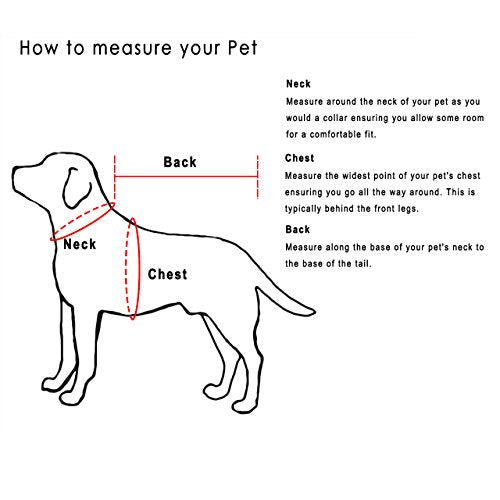 How to measure your Pet

Back

Neck

Chest

Neck
Measure around the neck of your pet as you would a collar ensuring you allow some room for a comfortable fit.

Chest
Measure the widest point of your pet's chest ensuring you go all the way around. This is typically behind the front legs.

Back
Measure along the base of your pet's neck to the base of the tail.