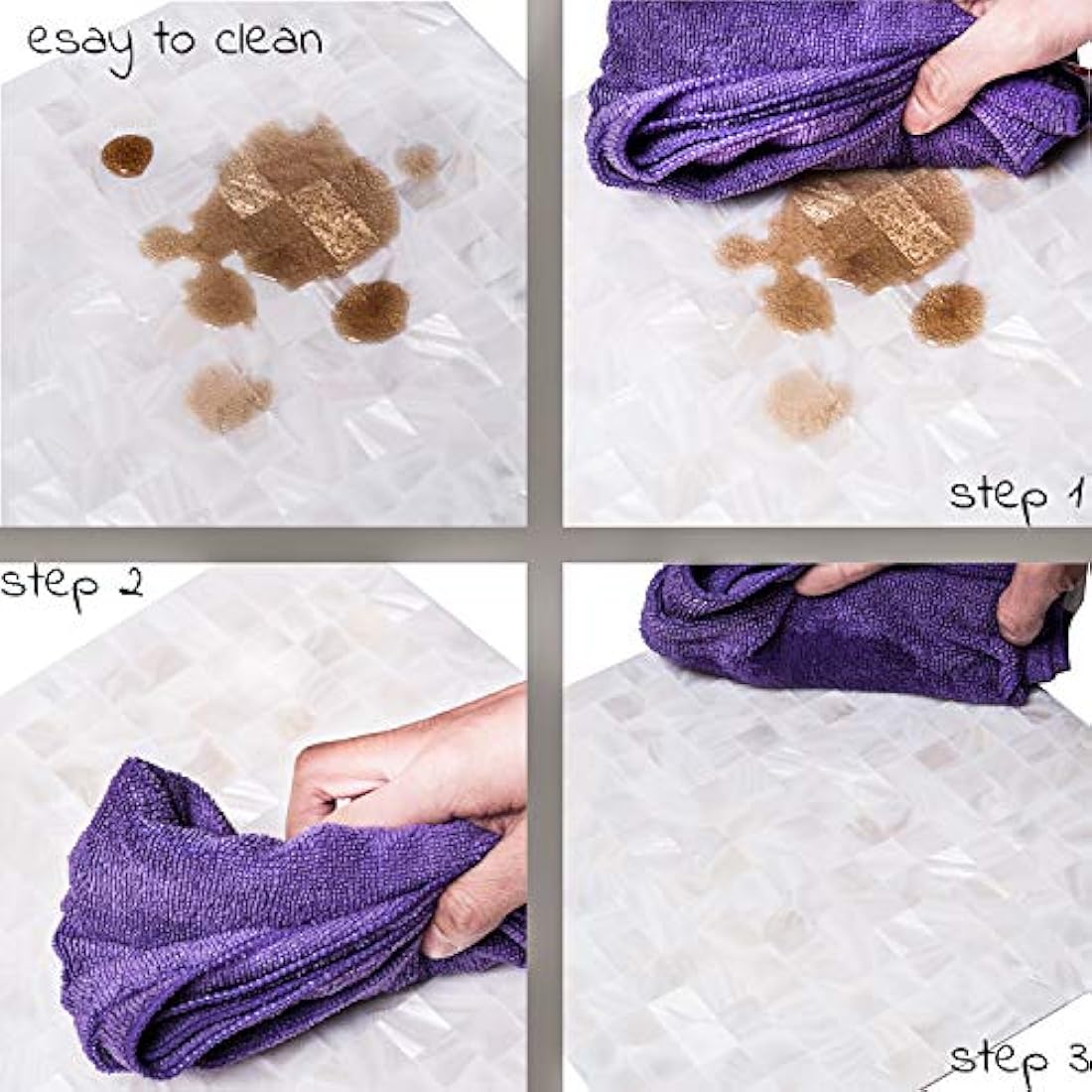 esay to clean

step 1

step 2

step 3