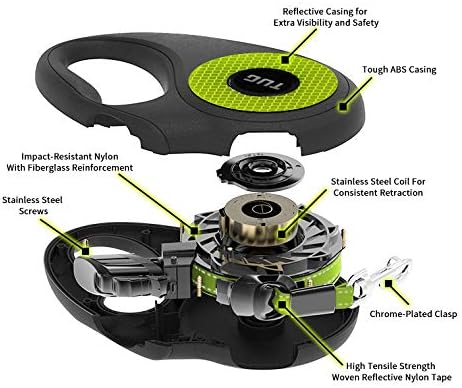 Reflective Casing for Extra Visibility and Safety

TUG

Tough ABS Casing

Impact-Resistant Nylon With Fiberglass Reinforcement

Stainless Steel Coil For Consistent Retraction

Stainless Steel Screws

Chrome-Plated Clasp

High Tensile Strength Woven Reflective Nylon Tape