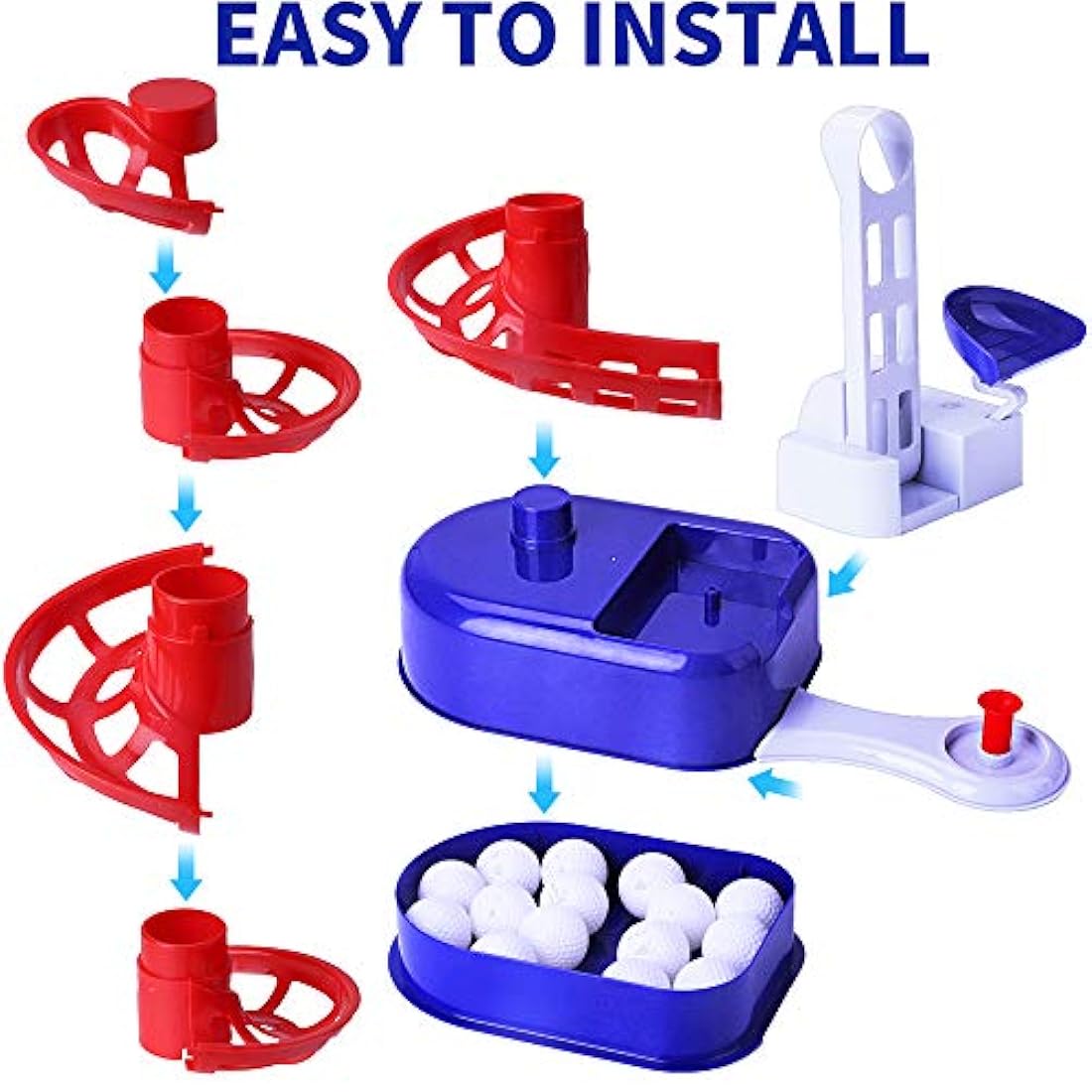 EASY TO INSTALL