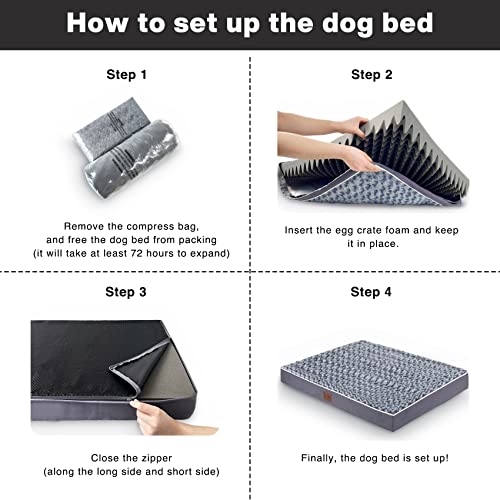 How to set up the dog bed

Step 1

Remove the compress bag, and free the dog bed from packing (it will take at least 72 hours to expand)

Step 2

Insert the egg crate foam and keep it in place.

Step 3

Close the zipper (along the long side and short side)

Step 4

Finally, the dog bed is set up!