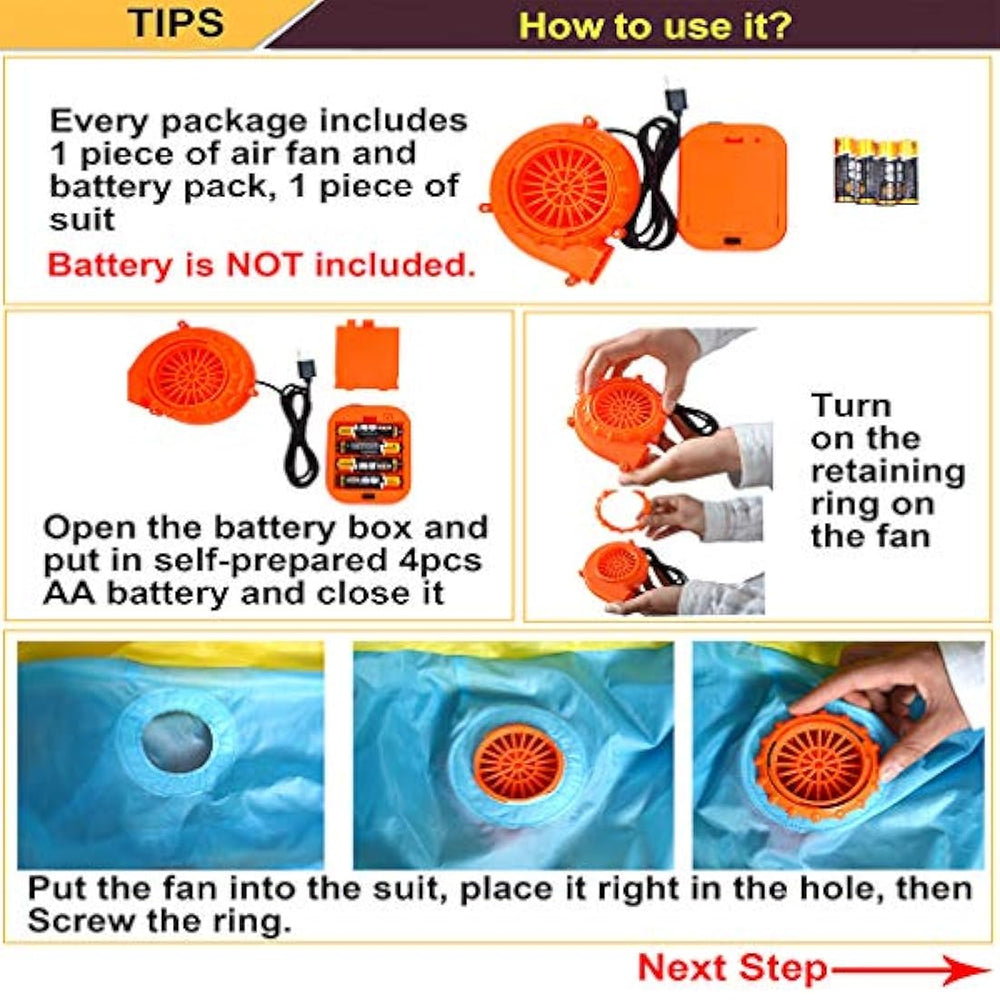 TIPS

How to use it?

Every package includes 1 piece of air fan and battery pack, 1 piece of suit

Battery is NOT included.

Open the battery box and put in self-prepared 4pcs AA battery and close it

Turn on the retaining ring on the fan

Put the fan into the suit, place it right in the hole, then Screw the ring.

Next Step