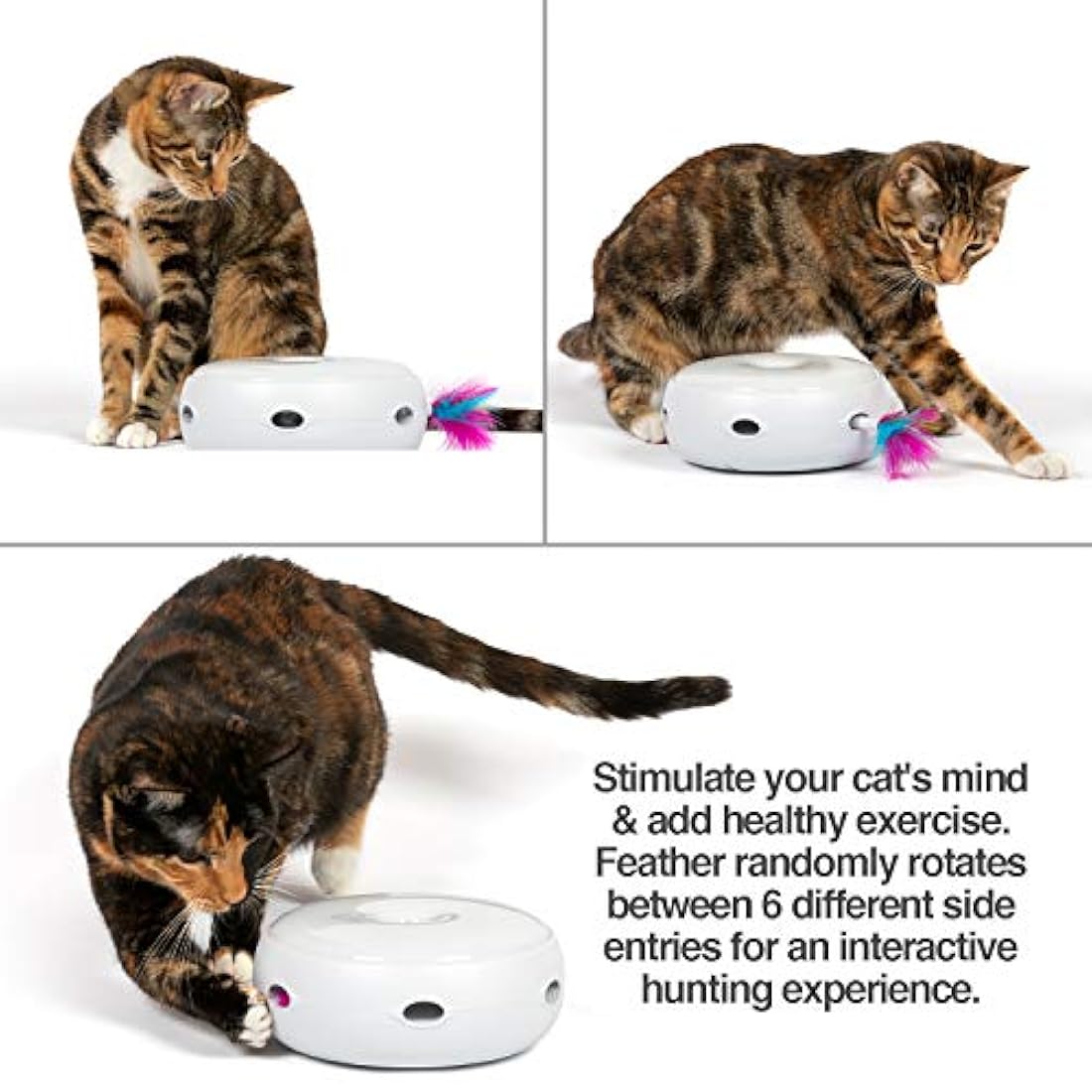 Stimulate your cat's mind & add healthy exercise. Feather randomly rotates between 6 different side entries for an interactive hunting experience.