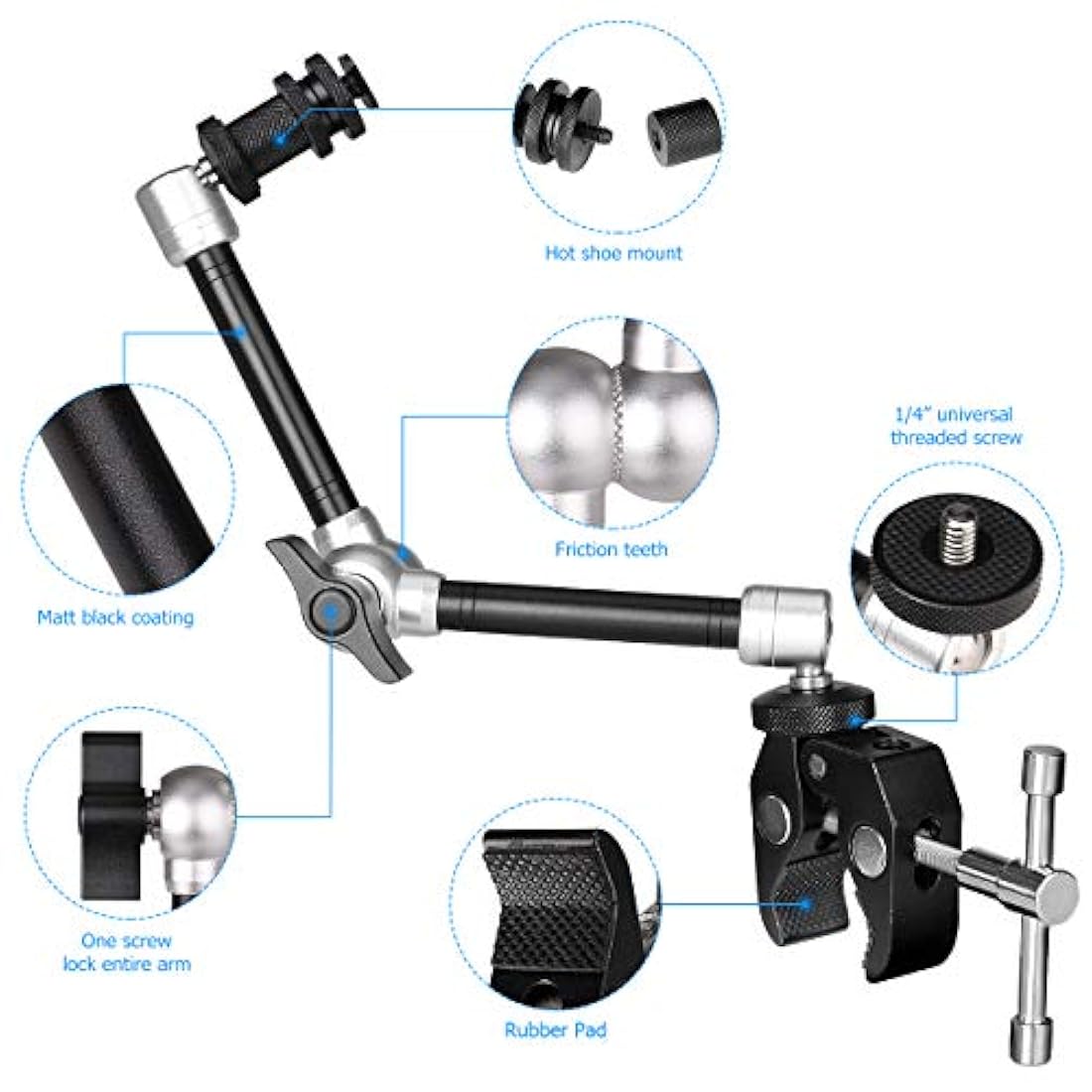 Hot shoe mount

1/4" universal threaded screw

Friction teeth

Matt black coating

One screw lock entire arm

Rubber Pad