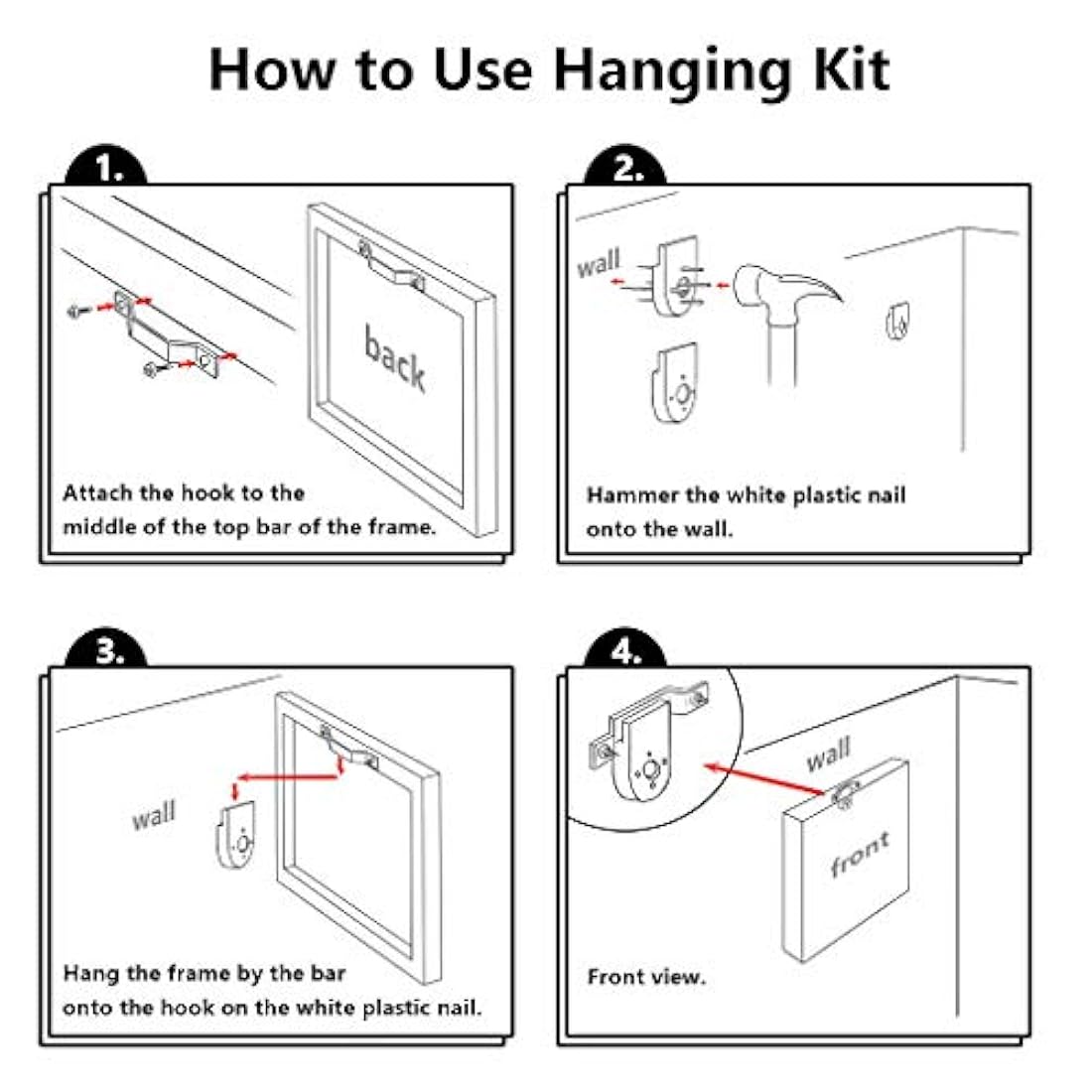 How to Use Hanging Kit

1.

back

Attach the hook to the middle of the top bar of the frame.

2.

wall

Hammer the white plastic nail onto the wall.

3.

wall

Hang the frame by the bar onto the hook on the white plastic nail.

4.

wall

front

Front view.