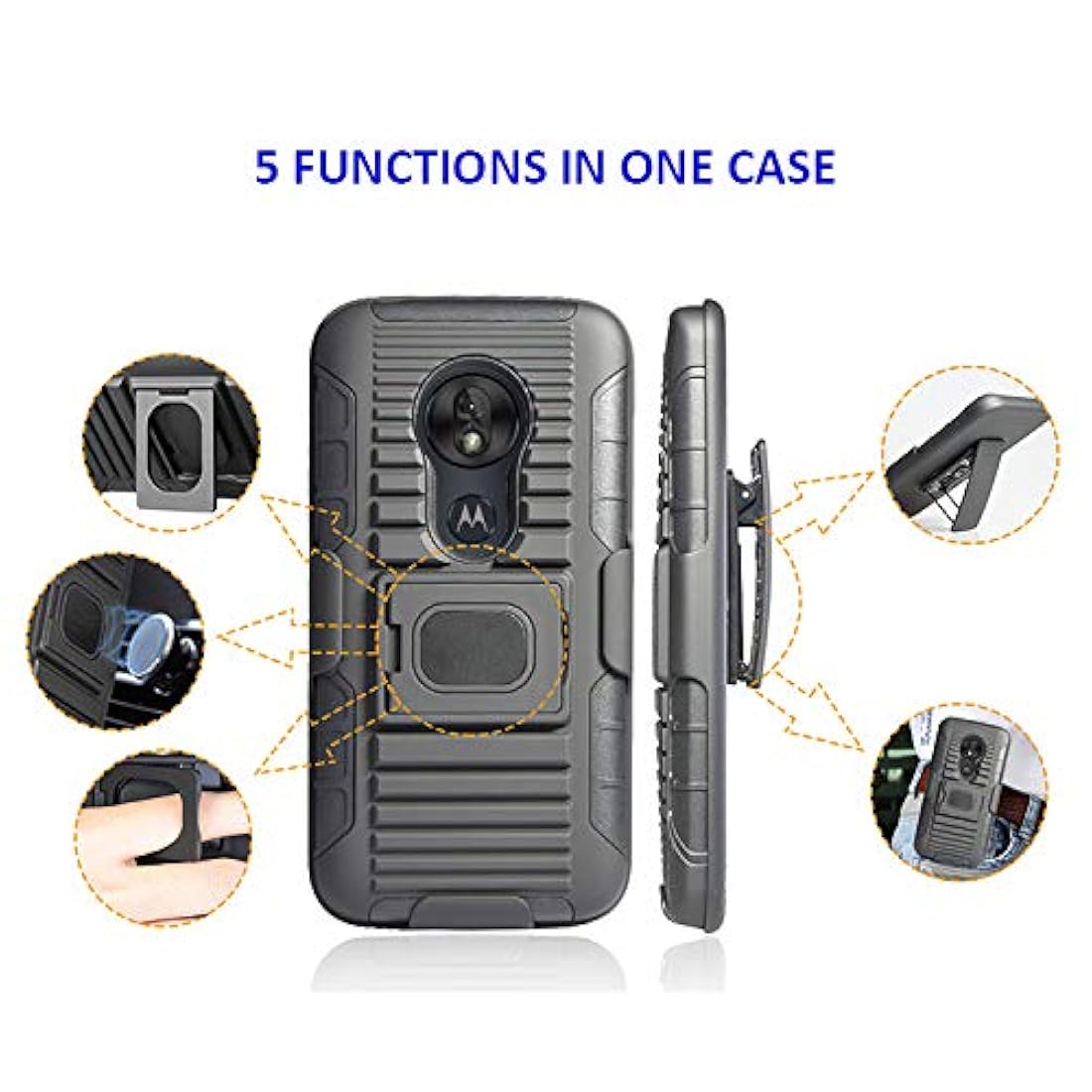 5 FUNCTIONS IN ONE CASE