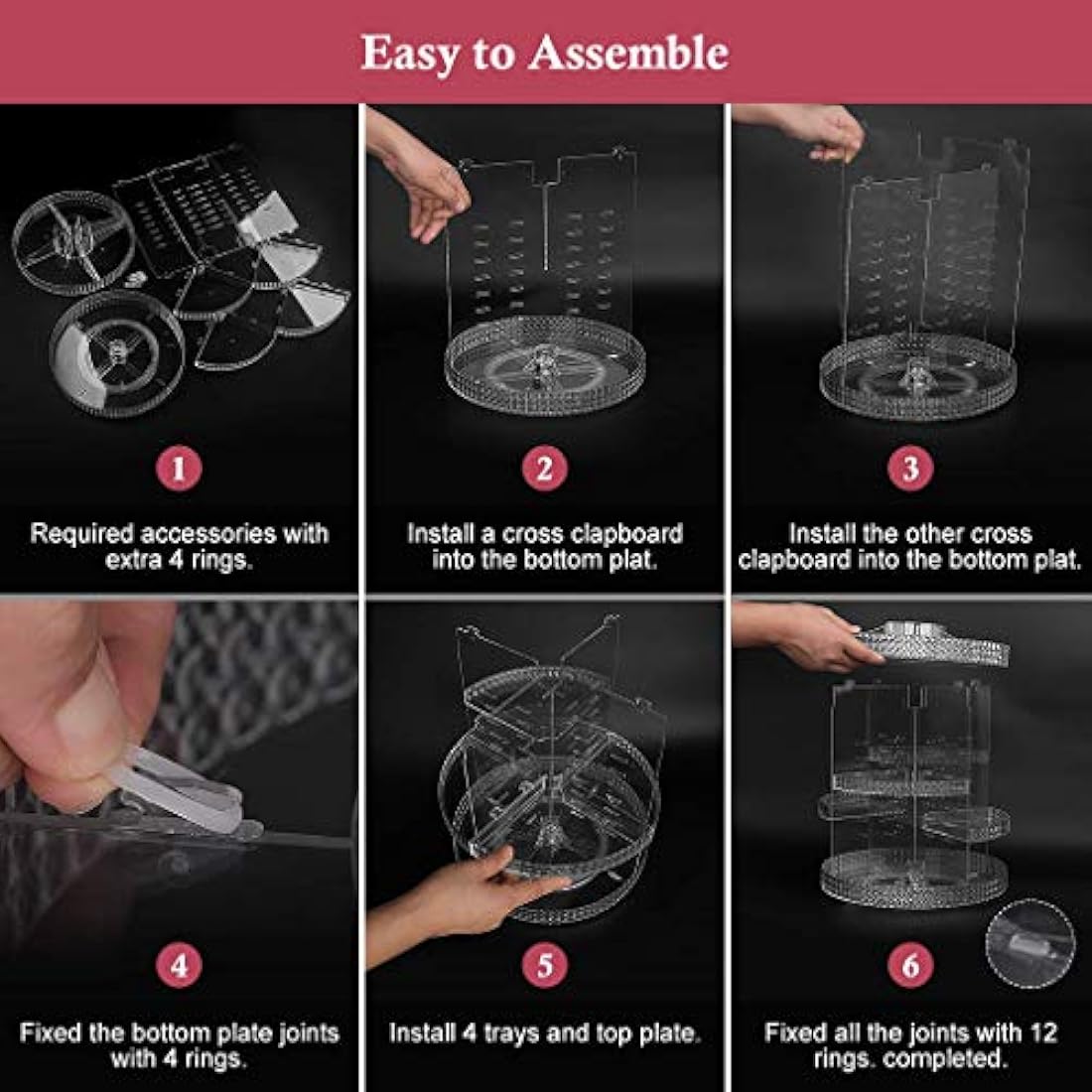 Easy to Assemble

1

Required accessories with extra 4 rings.

2

Install a cross clapboard into the bottom plat.

3

Install the other cross clapboard into the bottom plat.

4

Fixed the bottom plate joints with 4 rings.

5

Install 4 trays and top plate.

6

Fixed all the joints with 12 rings. completed.