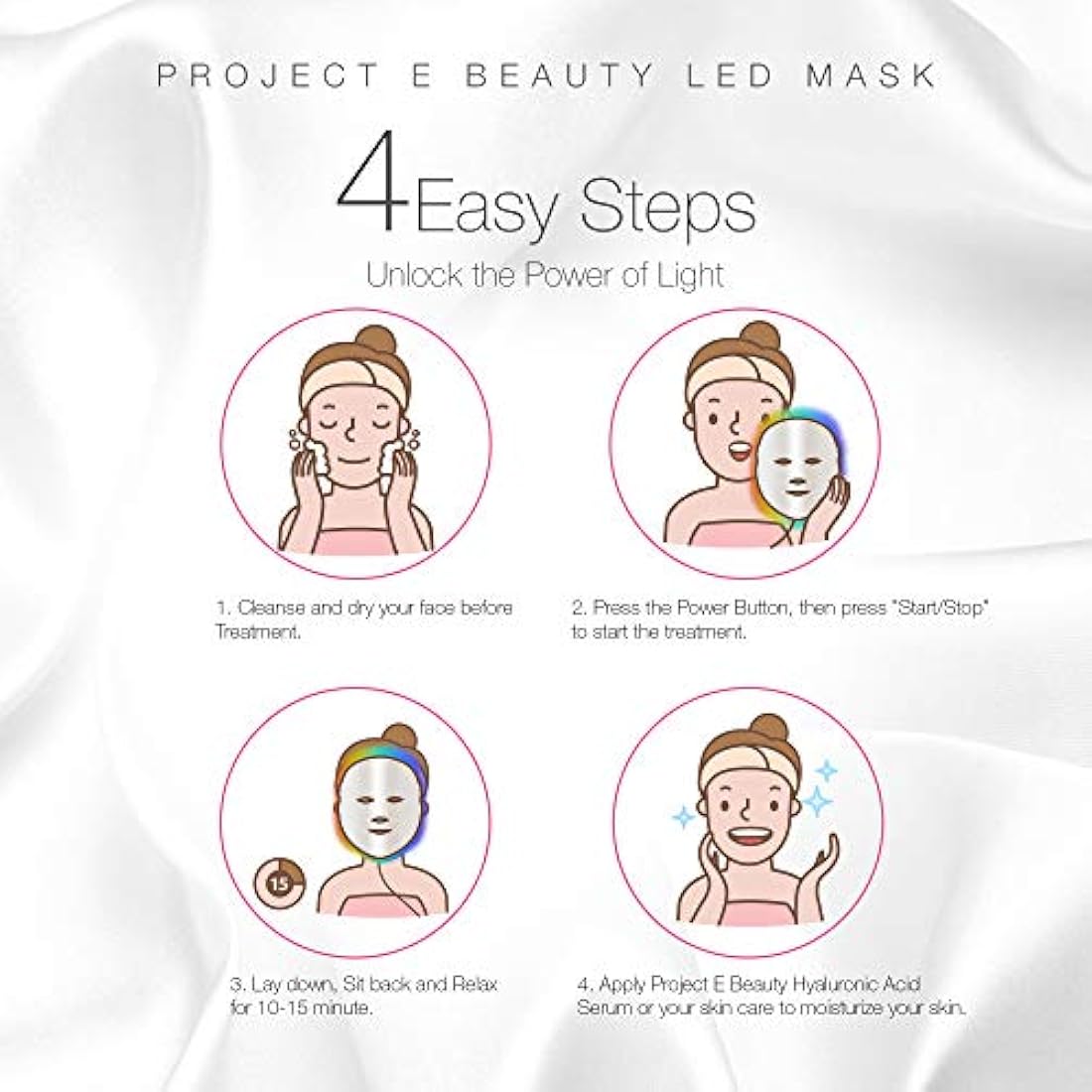 PROJECT E BEAUTY LED MASK

4 Easy Steps

Unlock the Power of Light

1. Cleanse and dry your face before Treatment.

2. Press the Power Button, then press "Start/Stop" to start the treatment.

15

3. Lay down, Sit back and Relax for 10-15 minute.

4. Apply Project E Beauty Hyaluronic Acid Serum or your skin care to moisturize your skin.