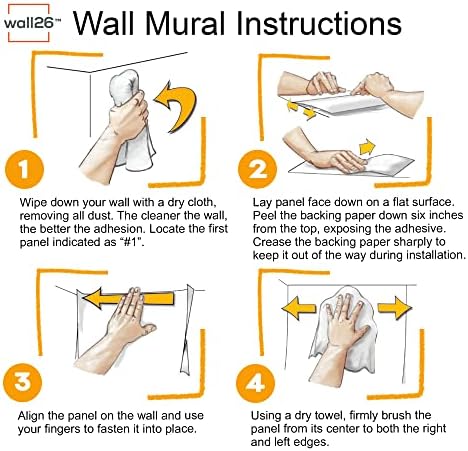 wall26™ Wall Mural Instructions

1

Wipe down your wall with a dry cloth, removing all dust. The cleaner the wall, the better the adhesion. Locate the first panel indicated as "#1".

2

Lay panel face down on a flat surface. Peel the backing paper down six inches from the top, exposing the adhesive. Crease the backing paper sharply to keep it out of the way during installation.

3

Align the panel on the wall and use your fingers to fasten it into place.

4

Using a dry towel, firmly brush the panel from its center to both the right and left edges.