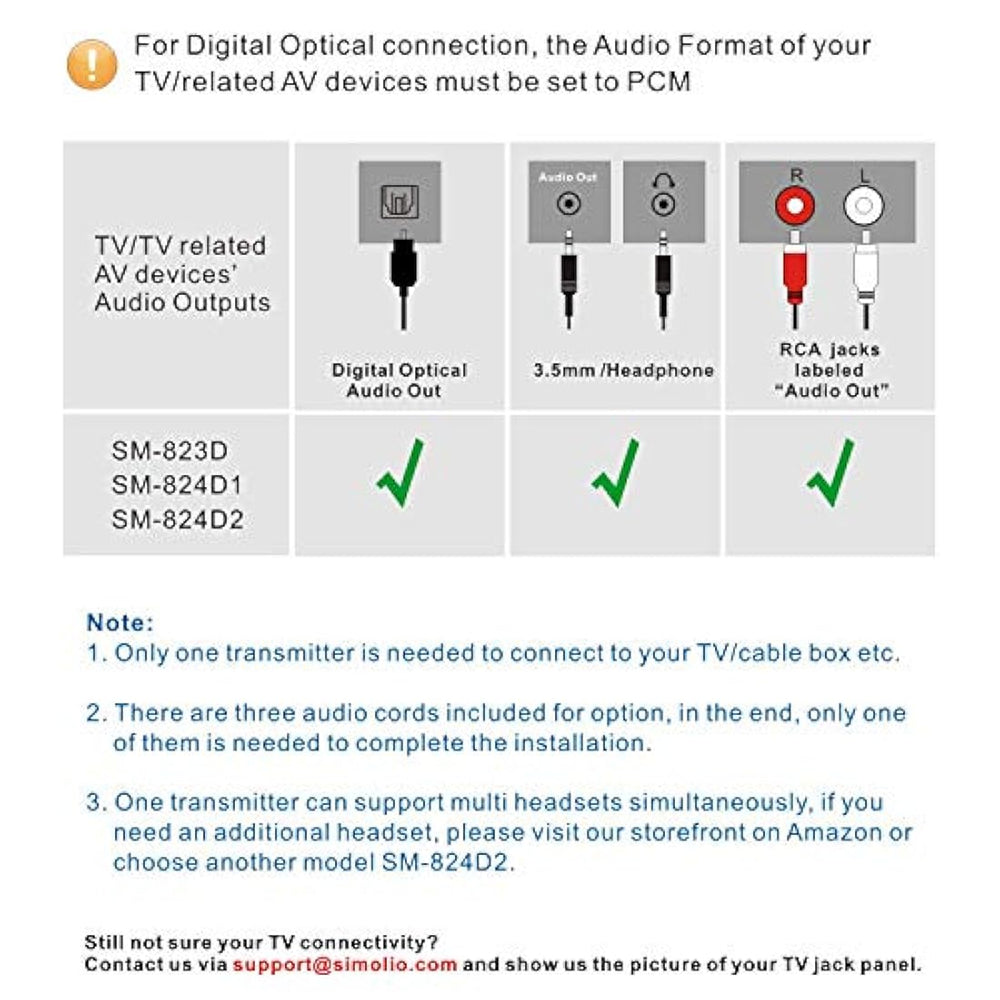 For Digital Optical connection, the Audio Format of your TV/related AV devices must be set to PCM

| TV/TV related AV devices' Audio Outputs | Digital Optical Audio Out | Audio Out 3.5mm /Headphone | R L RCA jacks labeled "Audio Out" |
|---|---|---|---|
| SM-823D SM-824D1 SM-824D2 | ✓ | ✓ | ✓ |

Note:
1. Only one transmitter is needed to connect to your TV/cable box etc.

2. There are three audio cords included for option, in the end, only one of them is needed to complete the installation.

3. One transmitter can support multi headsets simultaneously, if you need an additional headset, please visit our storefront on Amazon or choose another model SM-824D2.

Still not sure your TV connectivity?
Contact us via support@simolio.com and show us the picture of your TV jack panel.