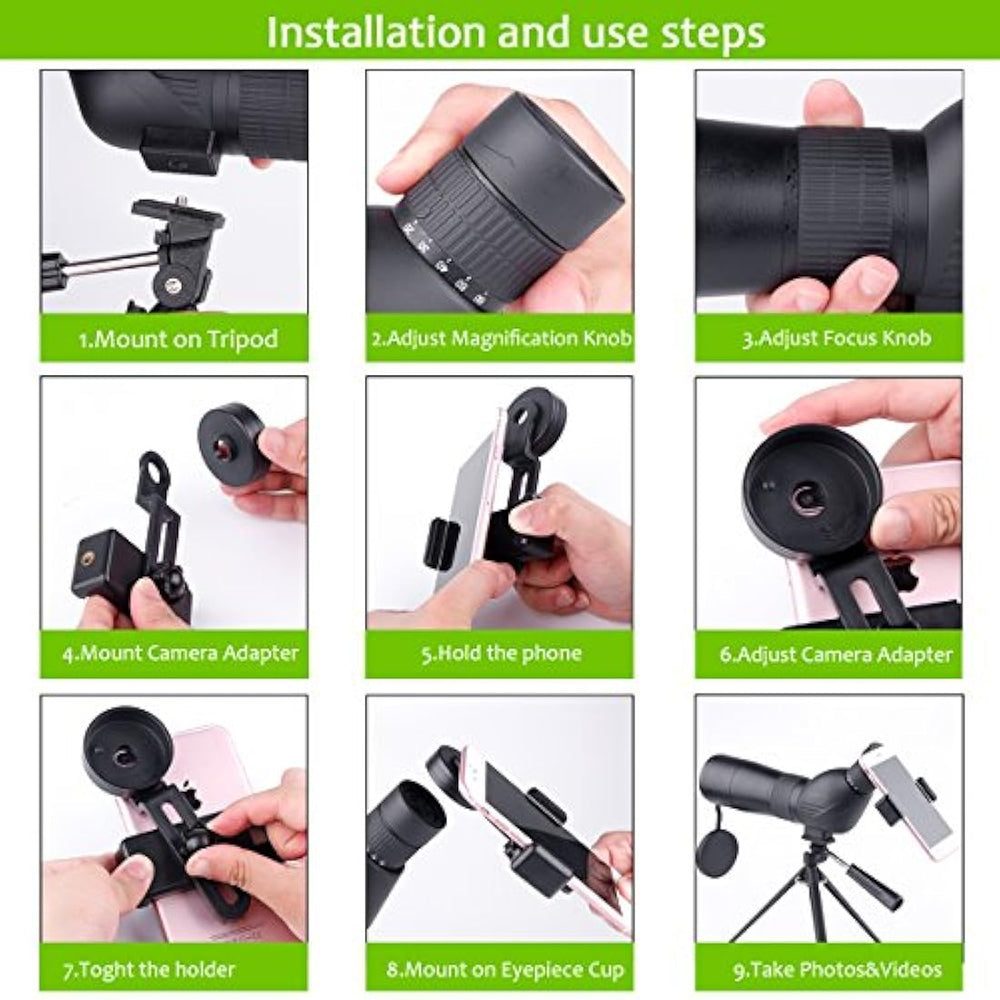 Installation and use steps

1.Mount on Tripod

2.Adjust Magnification Knob

3.Adjust Focus Knob

4.Mount Camera Adapter

5.Hold the phone

6.Adjust Camera Adapter

7.Toght the holder

8.Mount on Eyepiece Cup

9.Take Photos&Videos