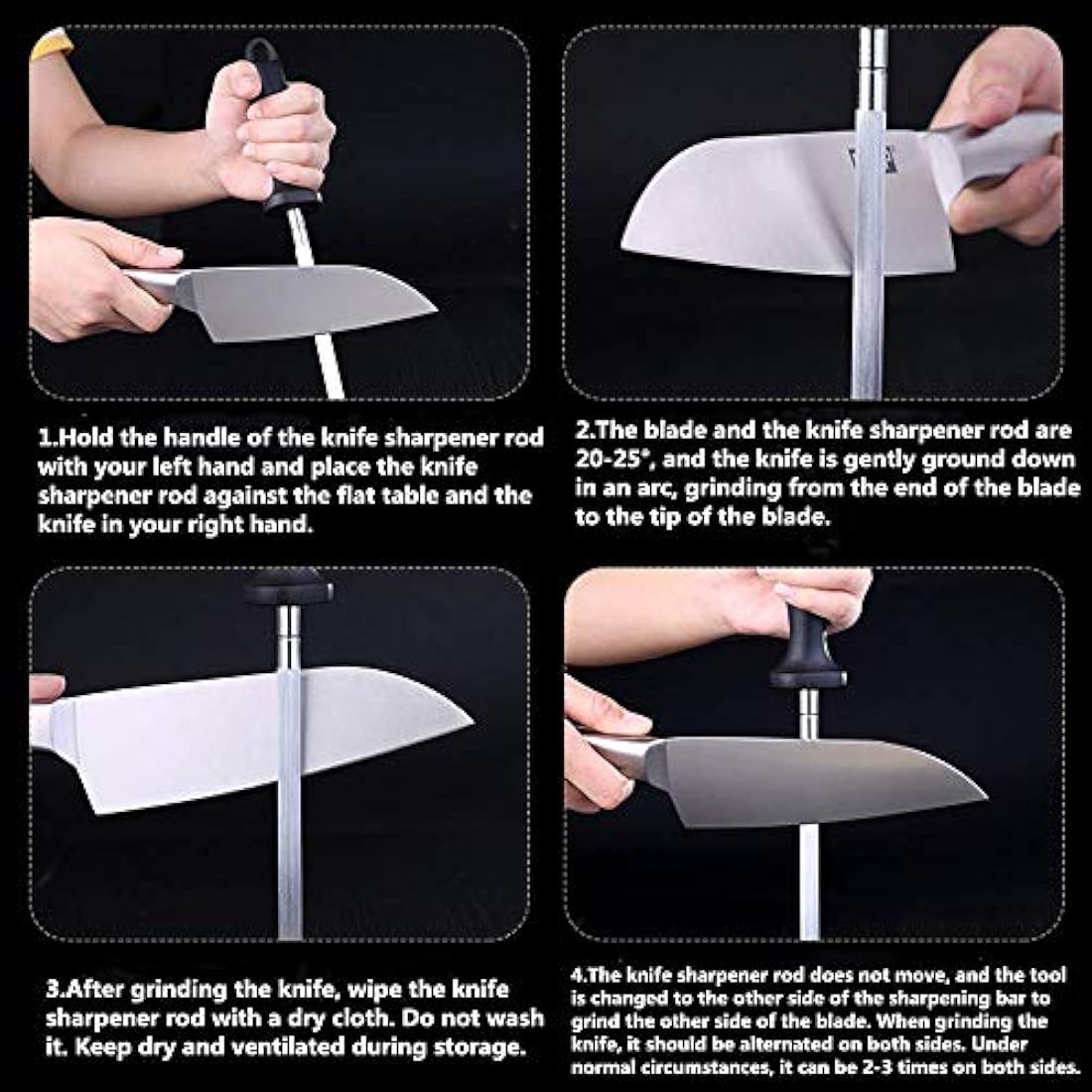 1.Hold the handle of the knife sharpener rod with your left hand and place the knife sharpener rod against the flat table and the knife in your right hand.

2.The blade and the knife sharpener rod are 20-25°, and the knife is gently ground down in an arc, grinding from the end of the blade to the tip of the blade.

3.After grinding the knife, wipe the knife sharpener rod with a dry cloth. Do not wash it. Keep dry and ventilated during storage.

4.The knife sharpener rod does not move, and the tool is changed to the other side of the sharpening bar to grind the other side of the blade. When grinding the knife, it should be alternated on both sides. Under normal circumstances, it can be 2-3 times on both sides.