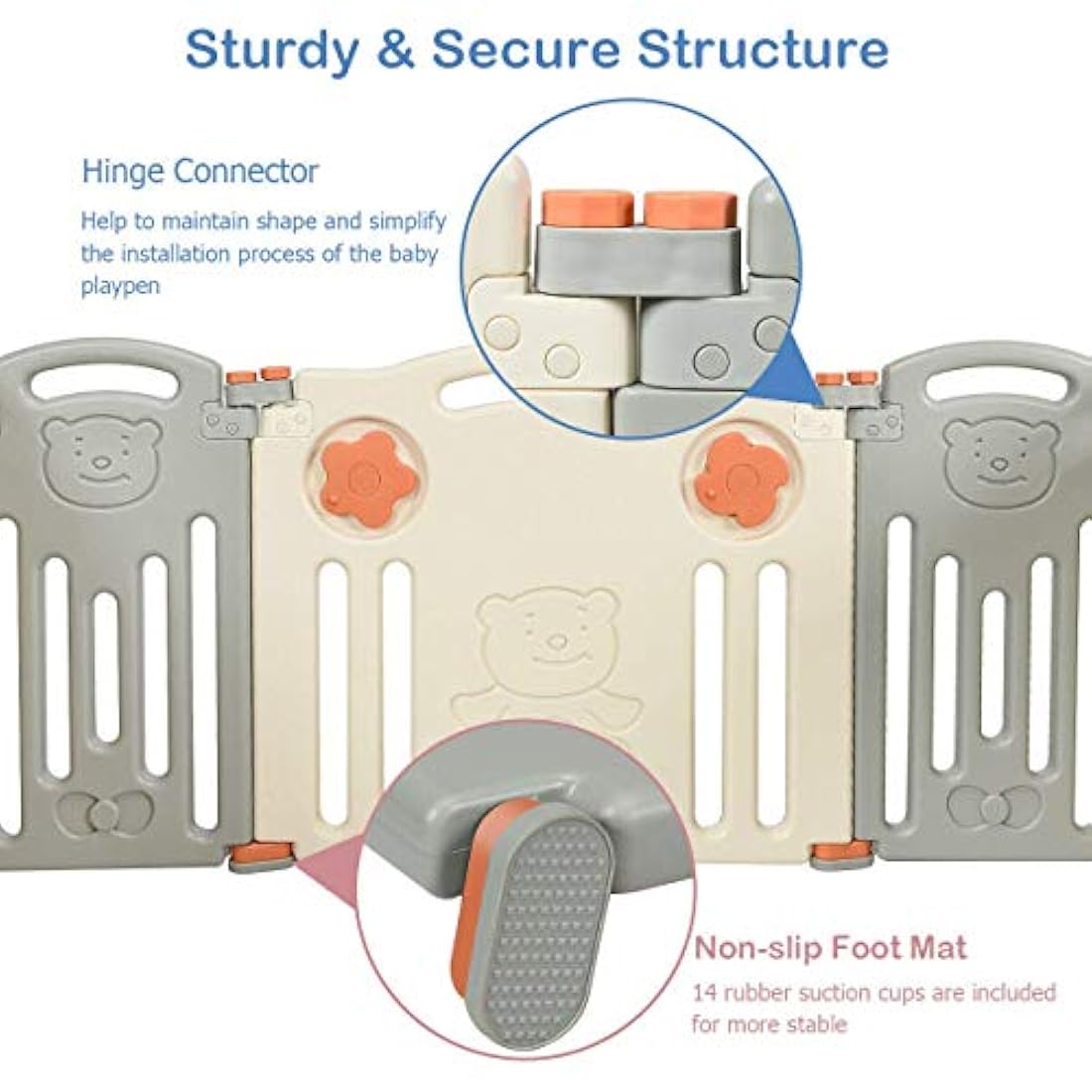 Sturdy & Secure Structure

Hinge Connector

Help to maintain shape and simplify the installation process of the baby playpen

Non-slip Foot Mat

14 rubber suction cups are included for more stable