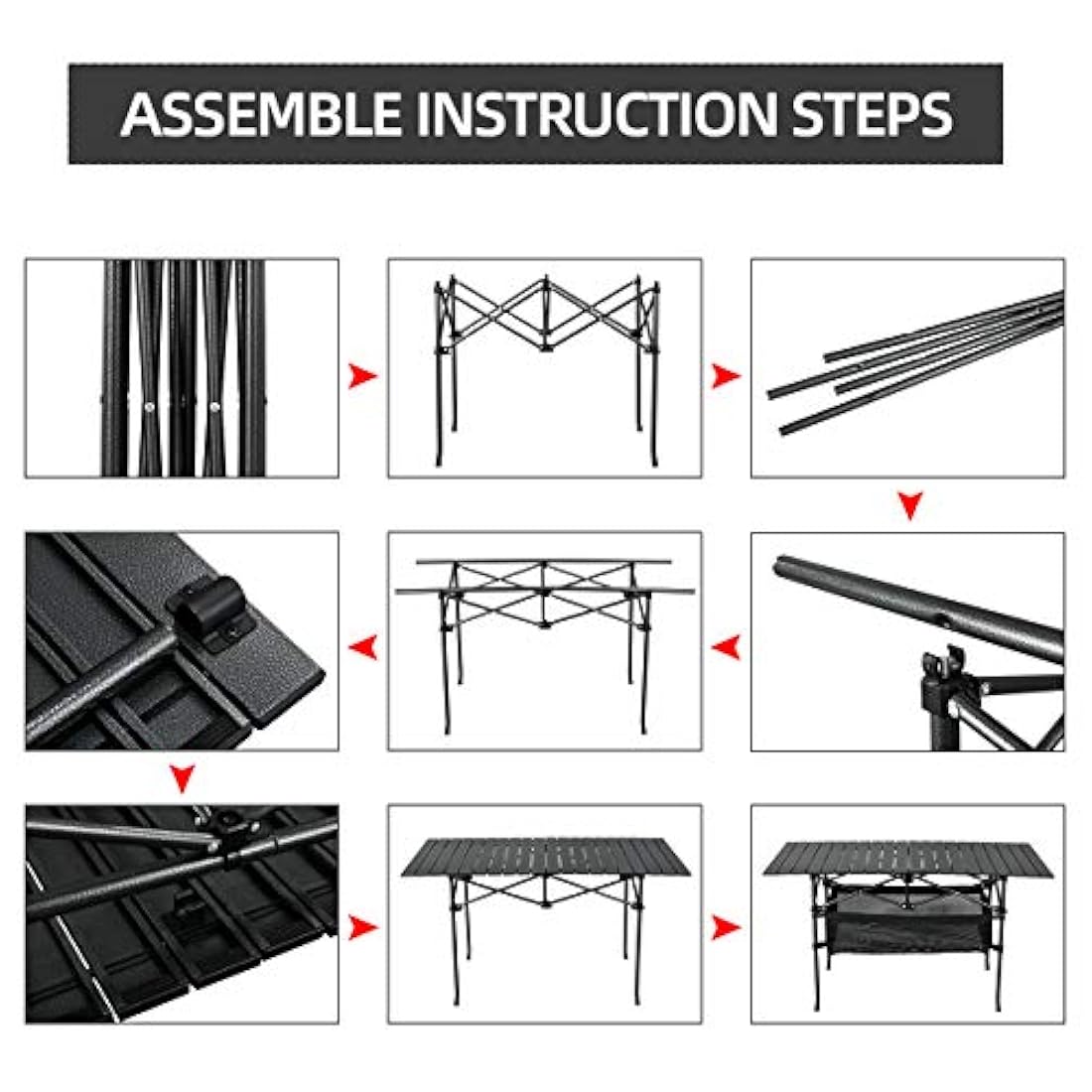 ASSEMBLE INSTRUCTION STEPS