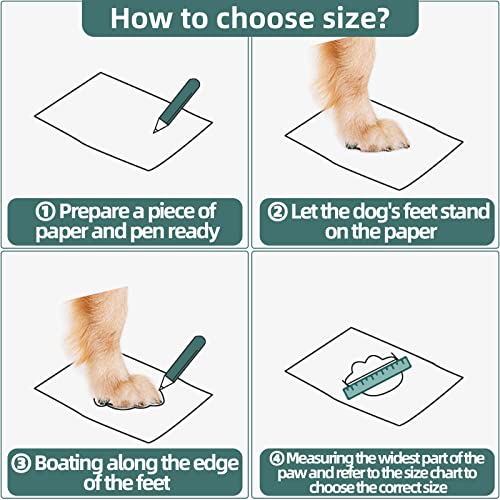 How to choose size?

① Prepare a piece of paper and pen ready

② Let the dog's feet stand on the paper

③ Boating along the edge of the feet

④ Measuring the widest part of the paw and refer to the size chart to choose the correct size