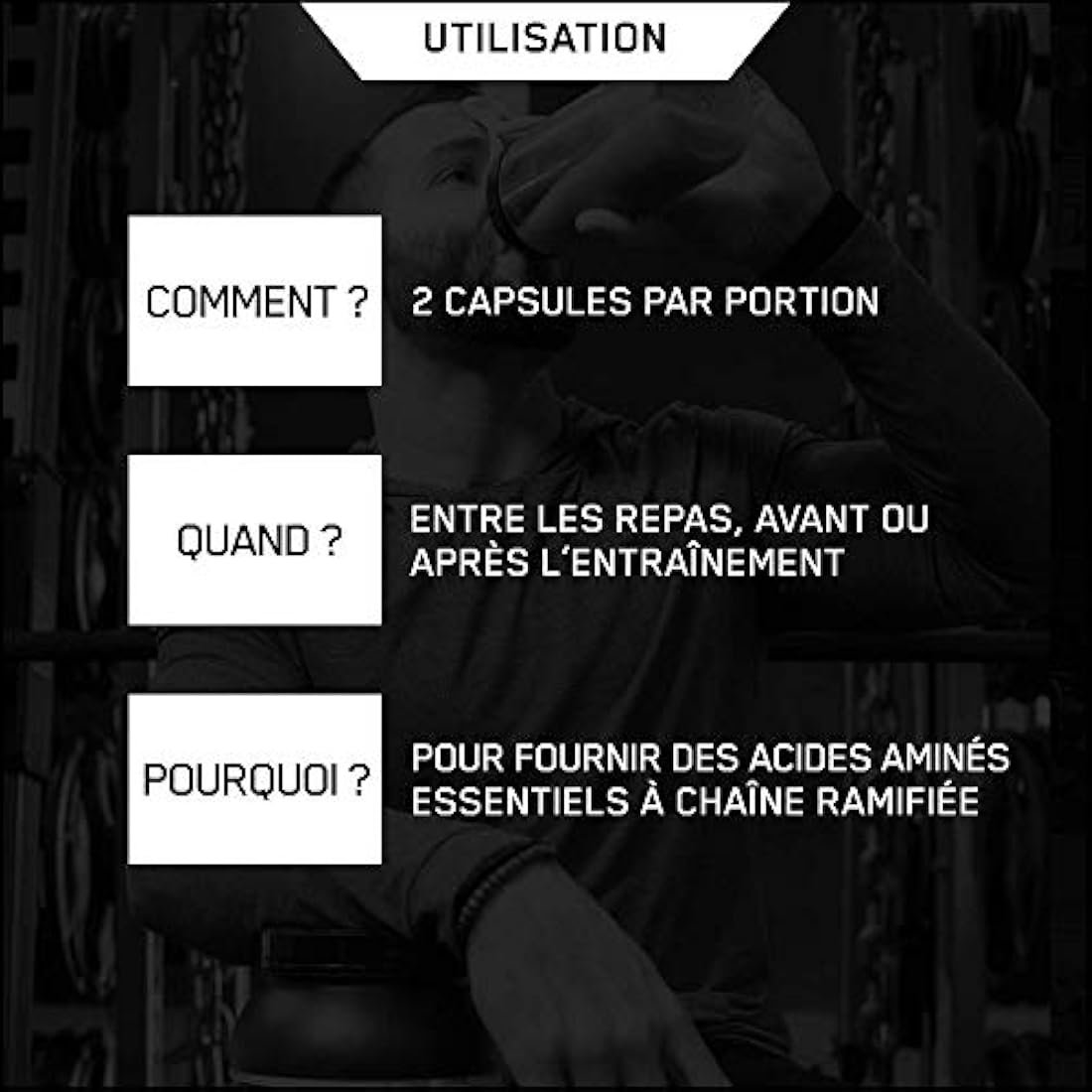 UTILISATION

COMMENT ?

2 CAPSULES PAR PORTION

QUAND ?

ENTRE LES REPAS, AVANT OU APRÈS L´ENTRAÎNEMENT

POURQUOI ?

POUR FOURNIR DES ACIDES AMINÉS ESSENTIELS À CHAÎNE RAMIFIÉE