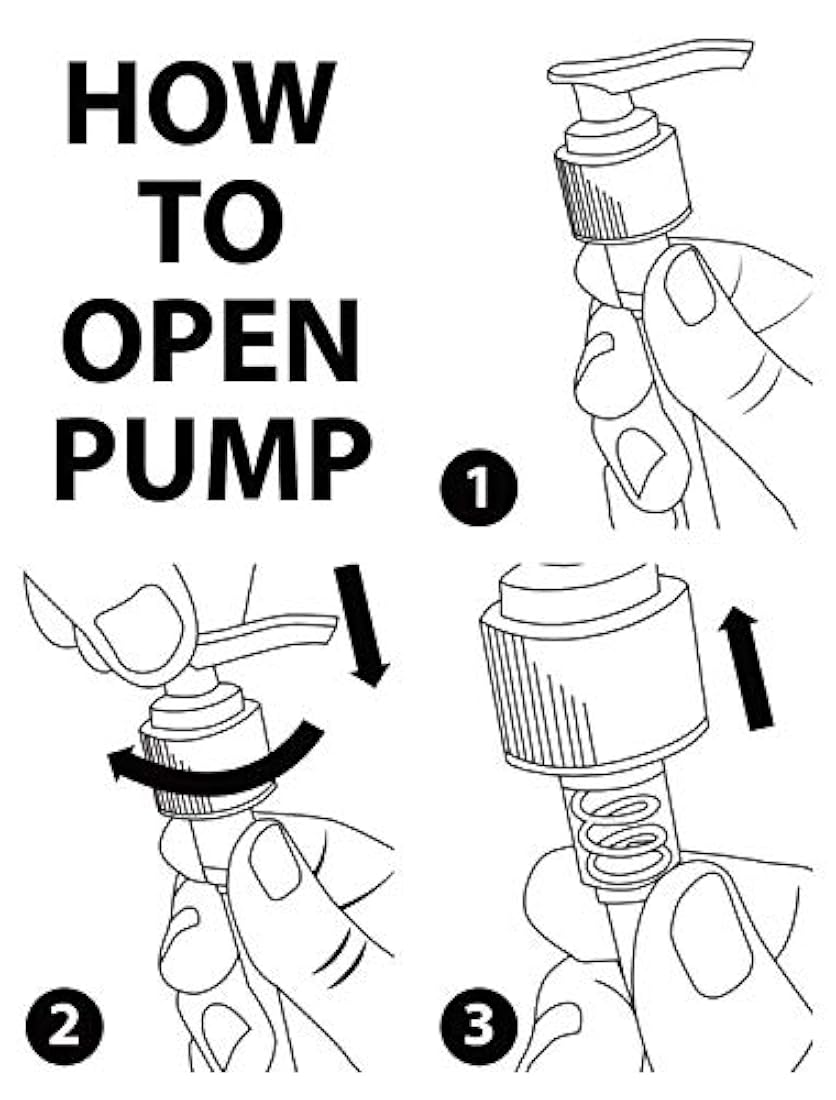 HOW TO OPEN PUMP

1

2

3