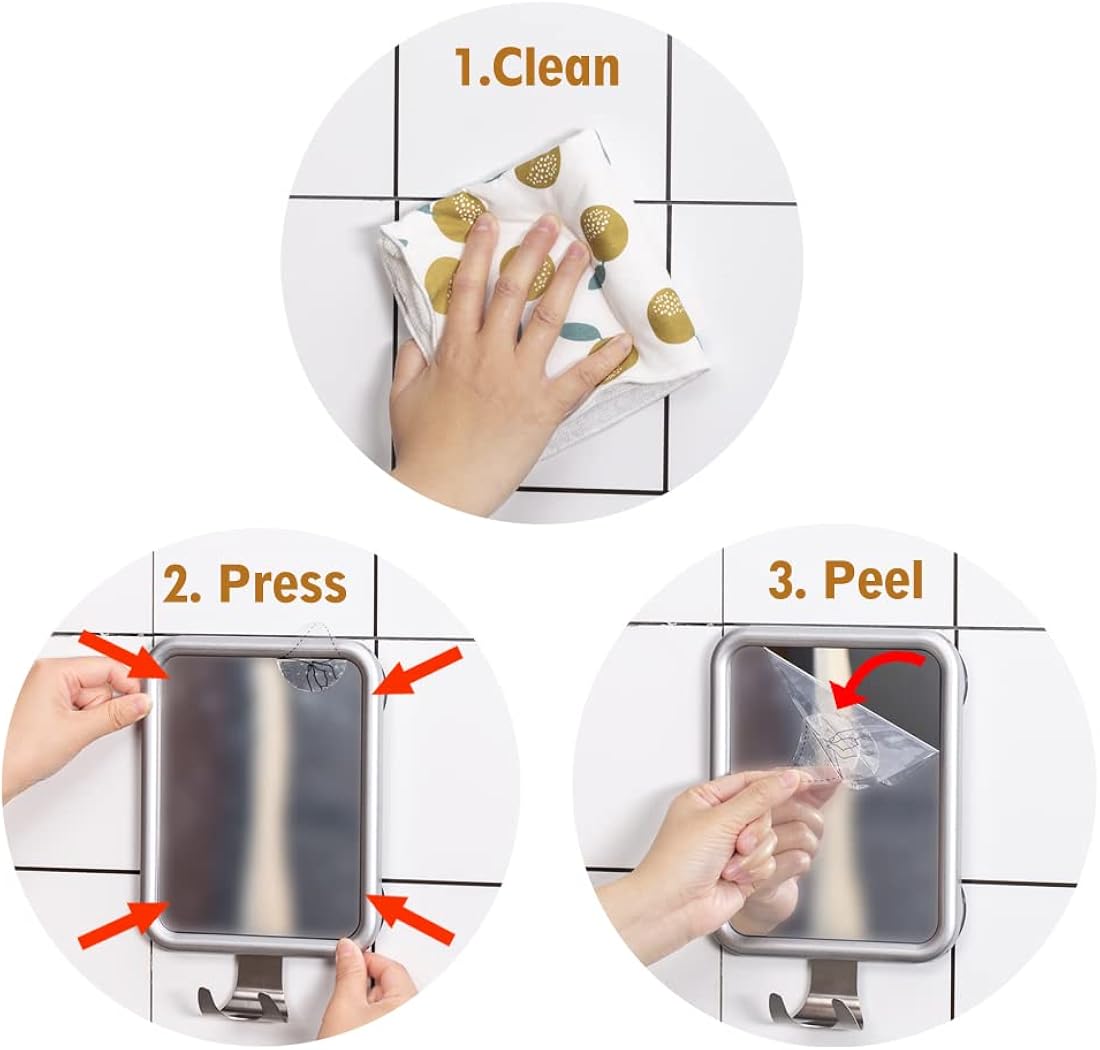 1.Clean

2. Press

3. Peel