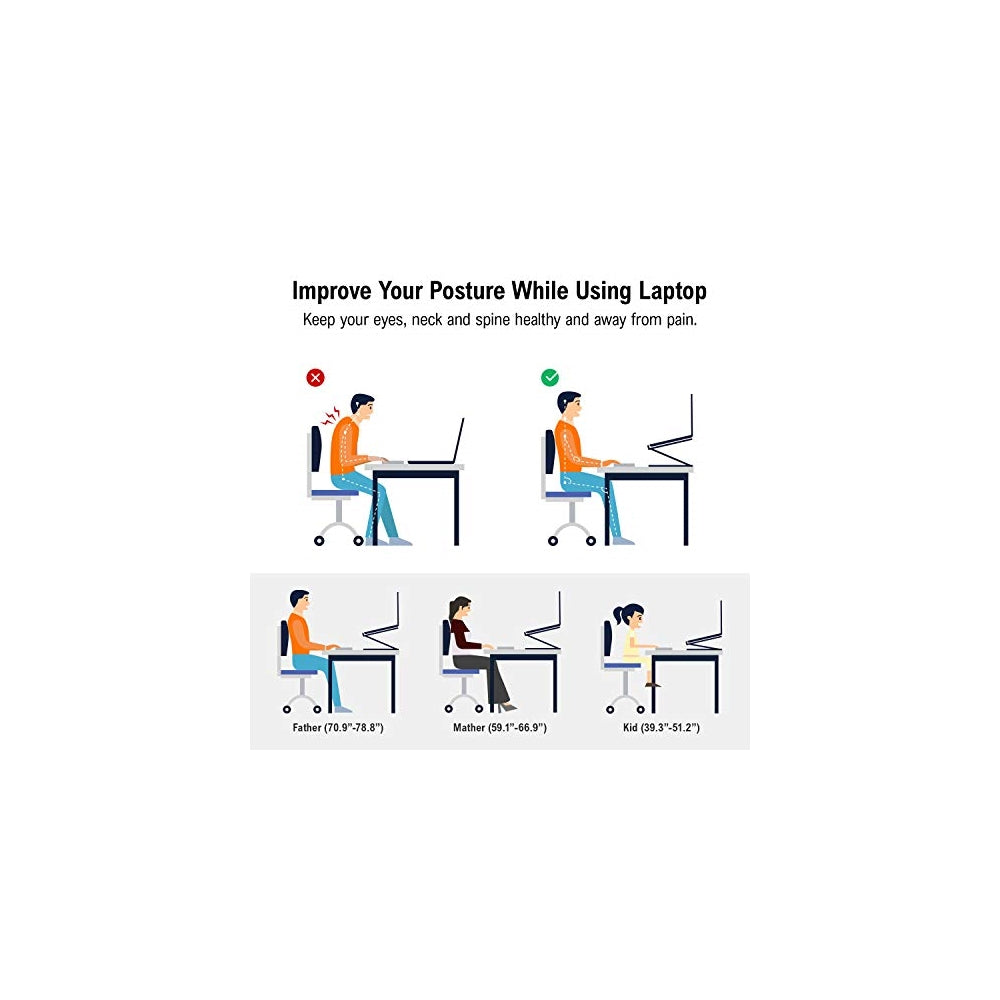 Improve Your Posture While Using Laptop
Keep your eyes, neck and spine healthy and away from pain.

Father (70.9"-78.8")

Mather (59.1"-66.9")

Kid (39.3"-51.2")