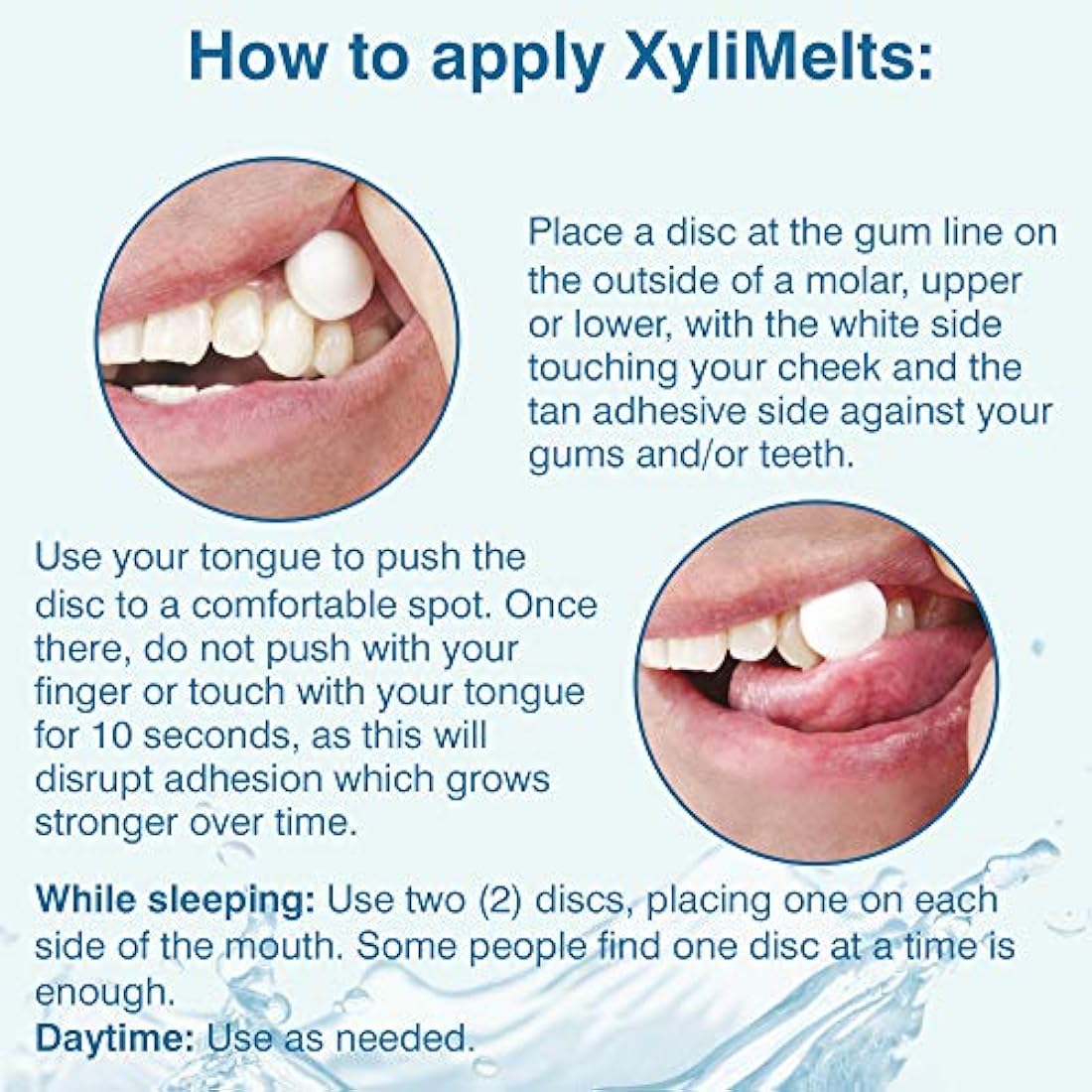 How to apply XyliMelts:

Place a disc at the gum line on the outside of a molar, upper or lower, with the white side touching your cheek and the tan adhesive side against your gums and/or teeth.

Use your tongue to push the disc to a comfortable spot. Once there, do not push with your finger or touch with your tongue for 10 seconds, as this will disrupt adhesion which grows stronger over time.

While sleeping: Use two (2) discs, placing one on each side of the mouth. Some people find one disc at a time is enough.
Daytime: Use as needed.