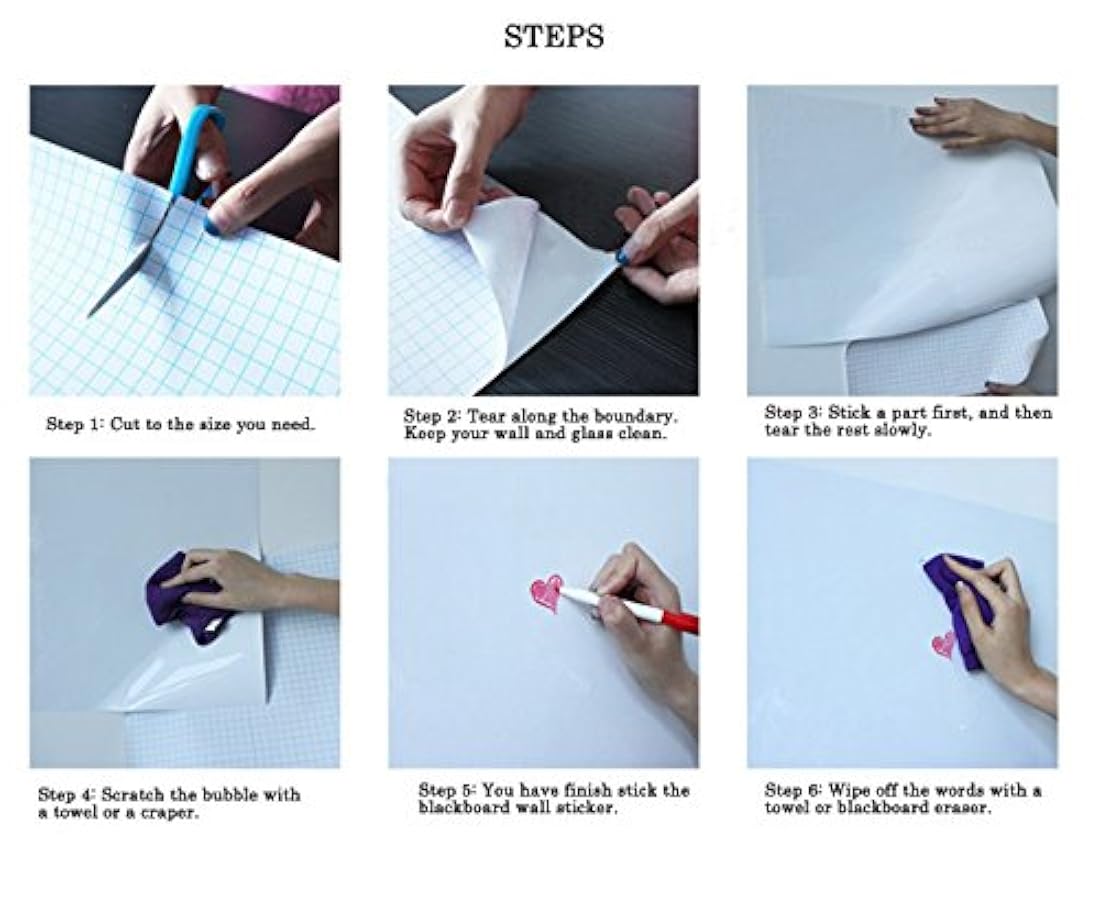 STEPS

Step 1: Cut to the size you need.

Step 2: Tear along the boundary. Keep your wall and glass clean.

Step 3: Stick a part first, and then tear the rest slowly.

Step 4: Scratch the bubble with a towel or a craper.

Step 5: You have finish stick the blackboard wall sticker.

Step 6: Wipe off the words with a towel or blackboard eraser.