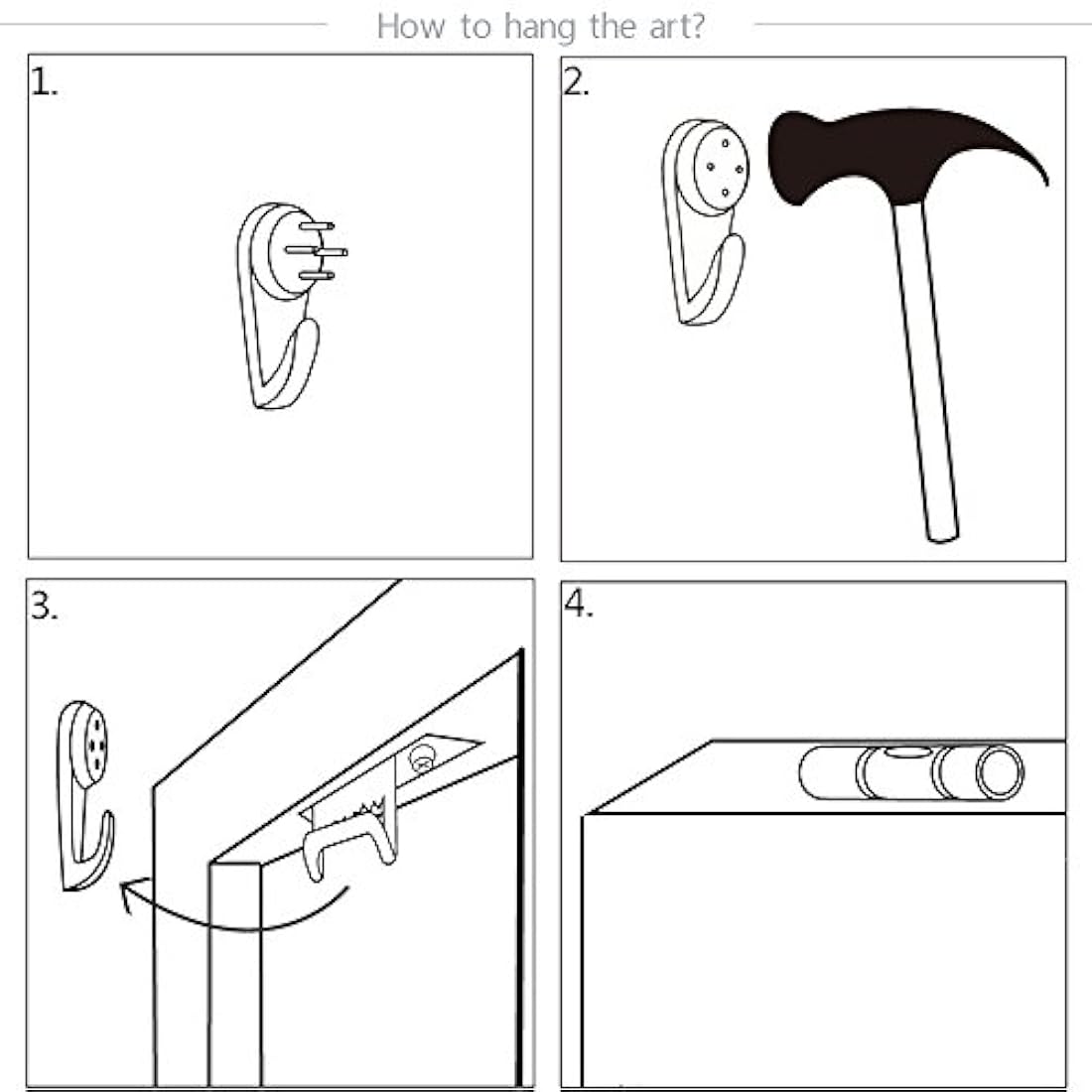 How to hang the art?

1.

2.

3.

4.