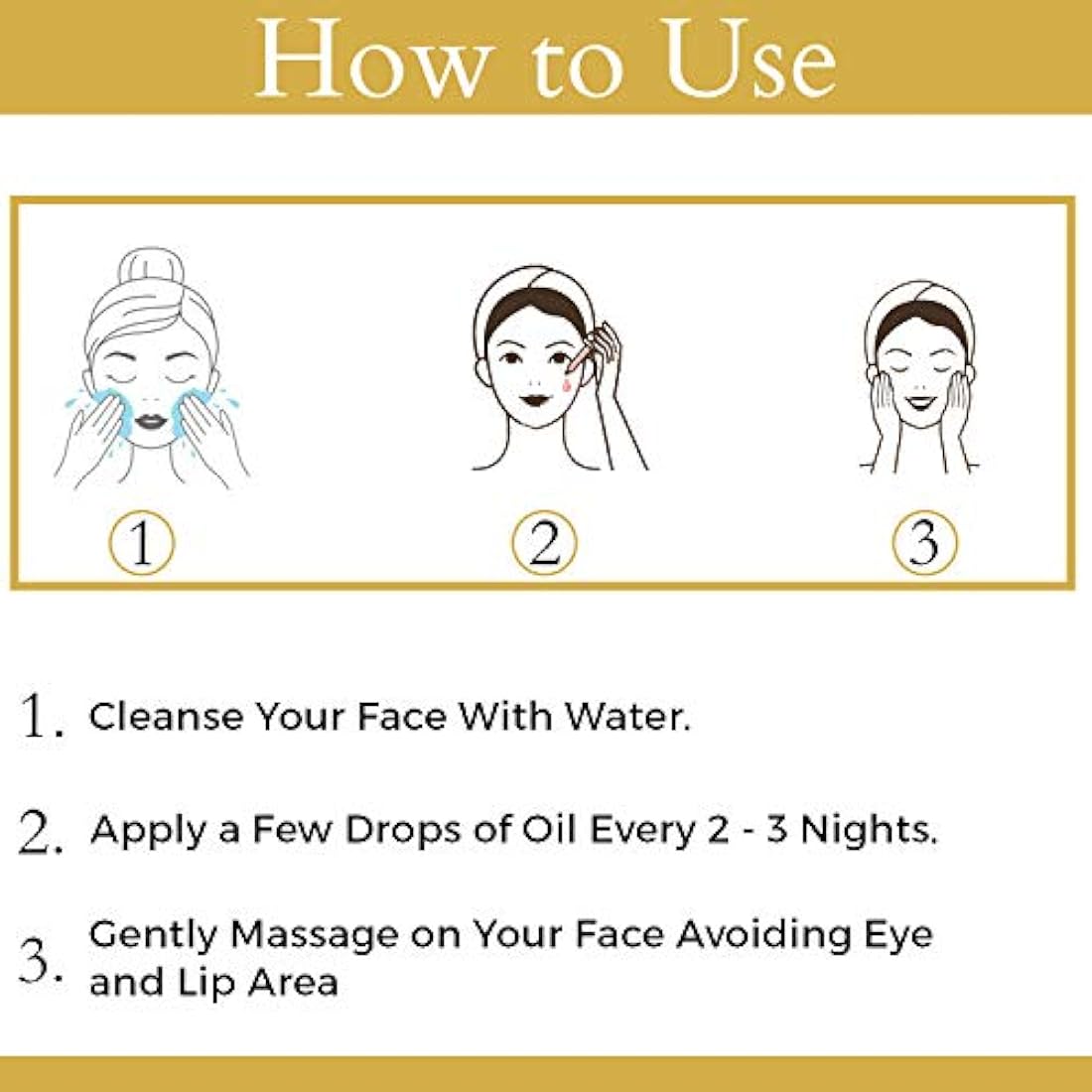 How to Use

1

2

3

1. Cleanse Your Face With Water.

2. Apply a Few Drops of Oil Every 2 - 3 Nights.

3. Gently Massage on Your Face Avoiding Eye and Lip Area