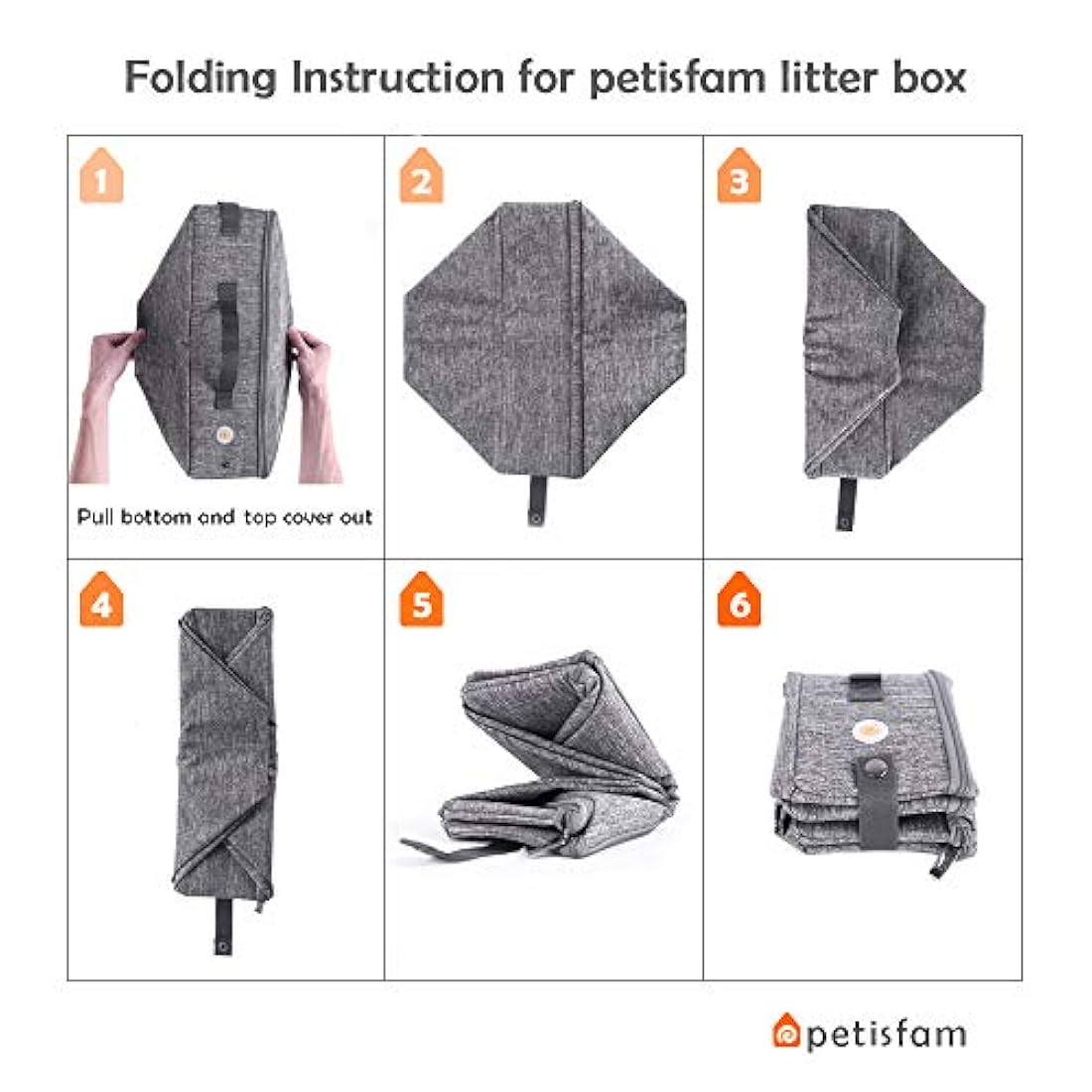 Folding Instruction for petisfam litter box

1

Pull bottom and top cover out

2

3

4

5

6

petisfam