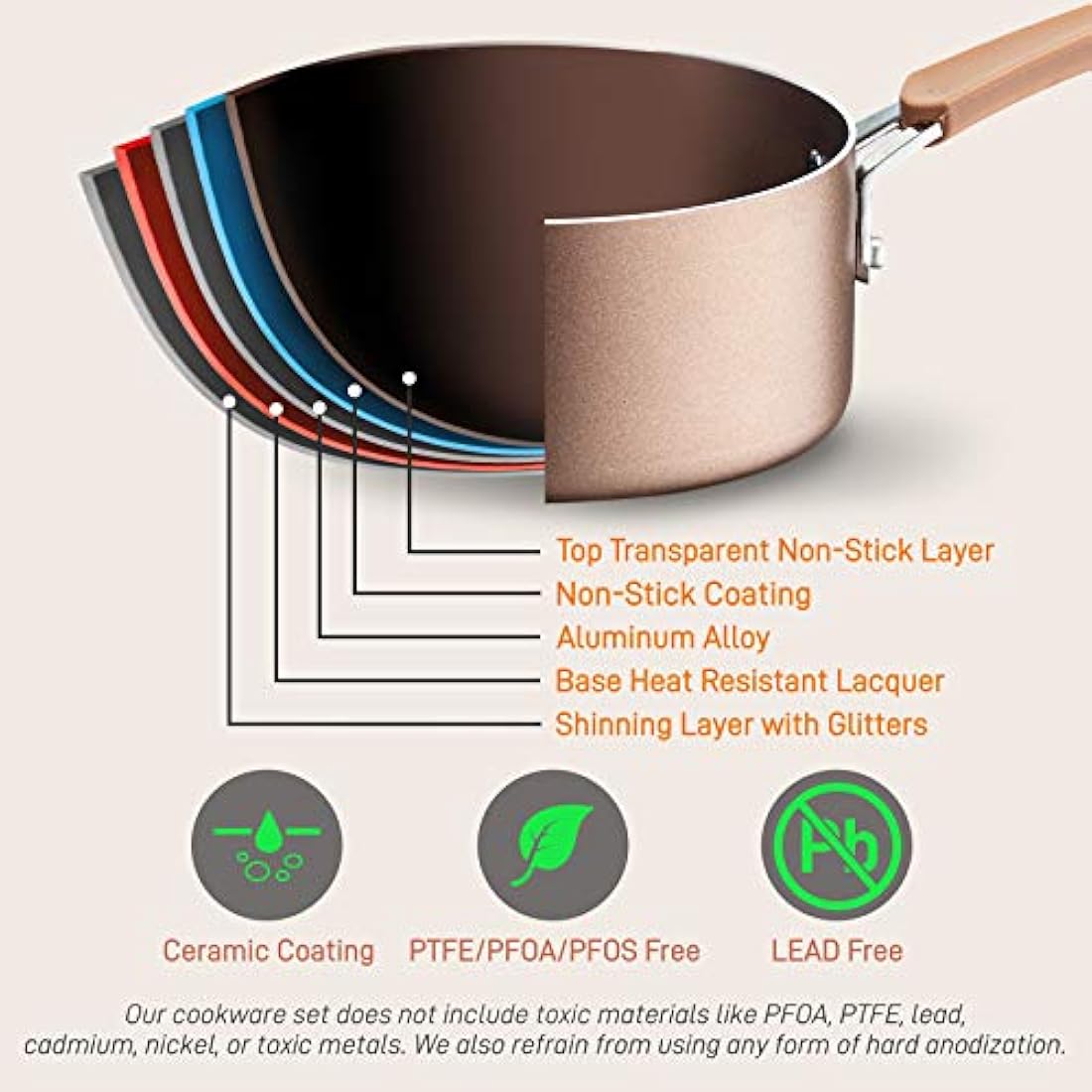 Top Transparent Non-Stick Layer
Non-Stick Coating
Aluminum Alloy
Base Heat Resistant Lacquer
Shinning Layer with Glitters

Pb

Ceramic Coating
PTFE/PFOA/PFOS Free
LEAD Free

Our cookware set does not include toxic materials like PFOA, PTFE, lead, cadmium, nickel, or toxic metals. We also refrain from using any form of hard anodization.