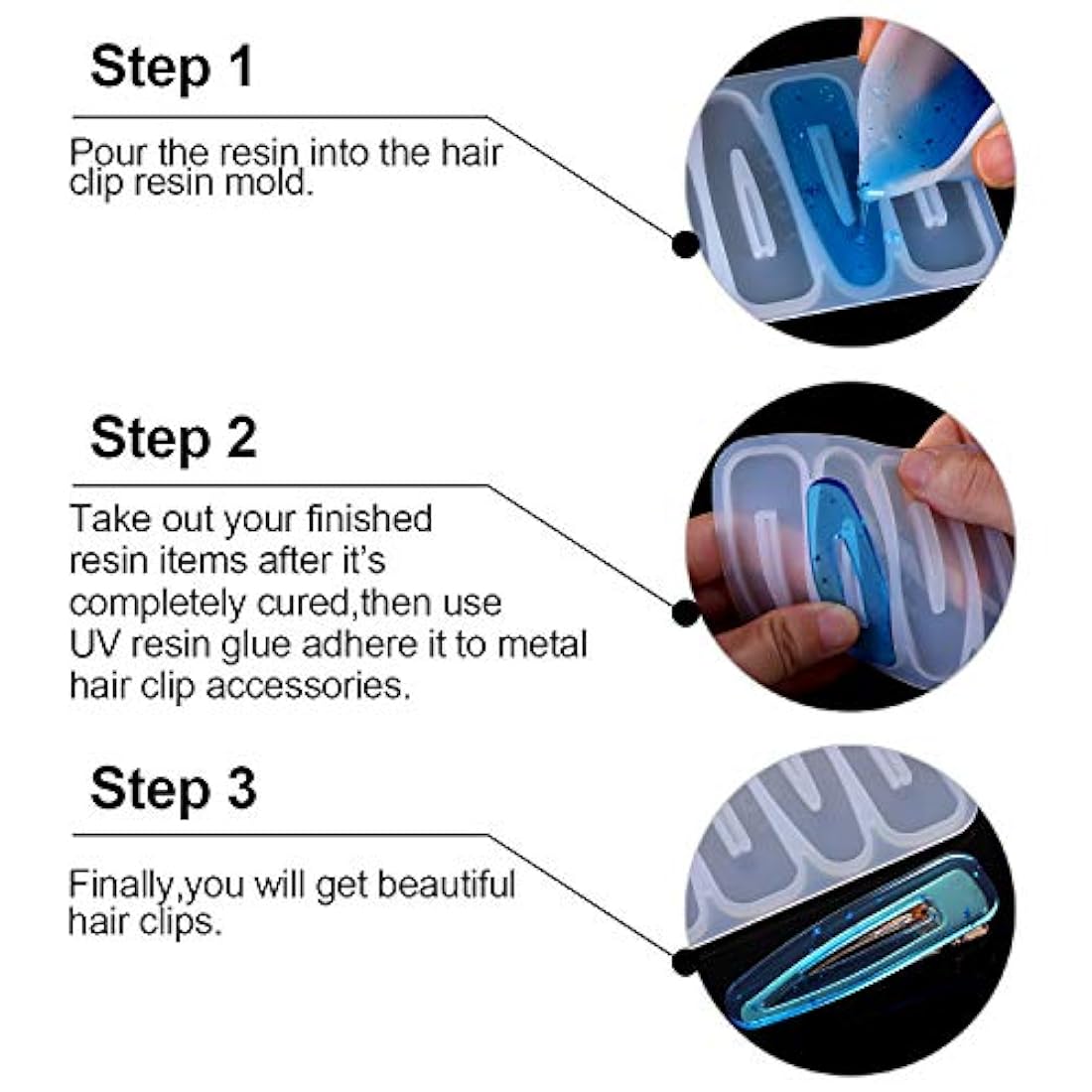 Step 1

Pour the resin into the hair clip resin mold.

Step 2

Take out your finished resin items after it's completely cured,then use UV resin glue adhere it to metal hair clip accessories.

Step 3

Finally,you will get beautiful hair clips.