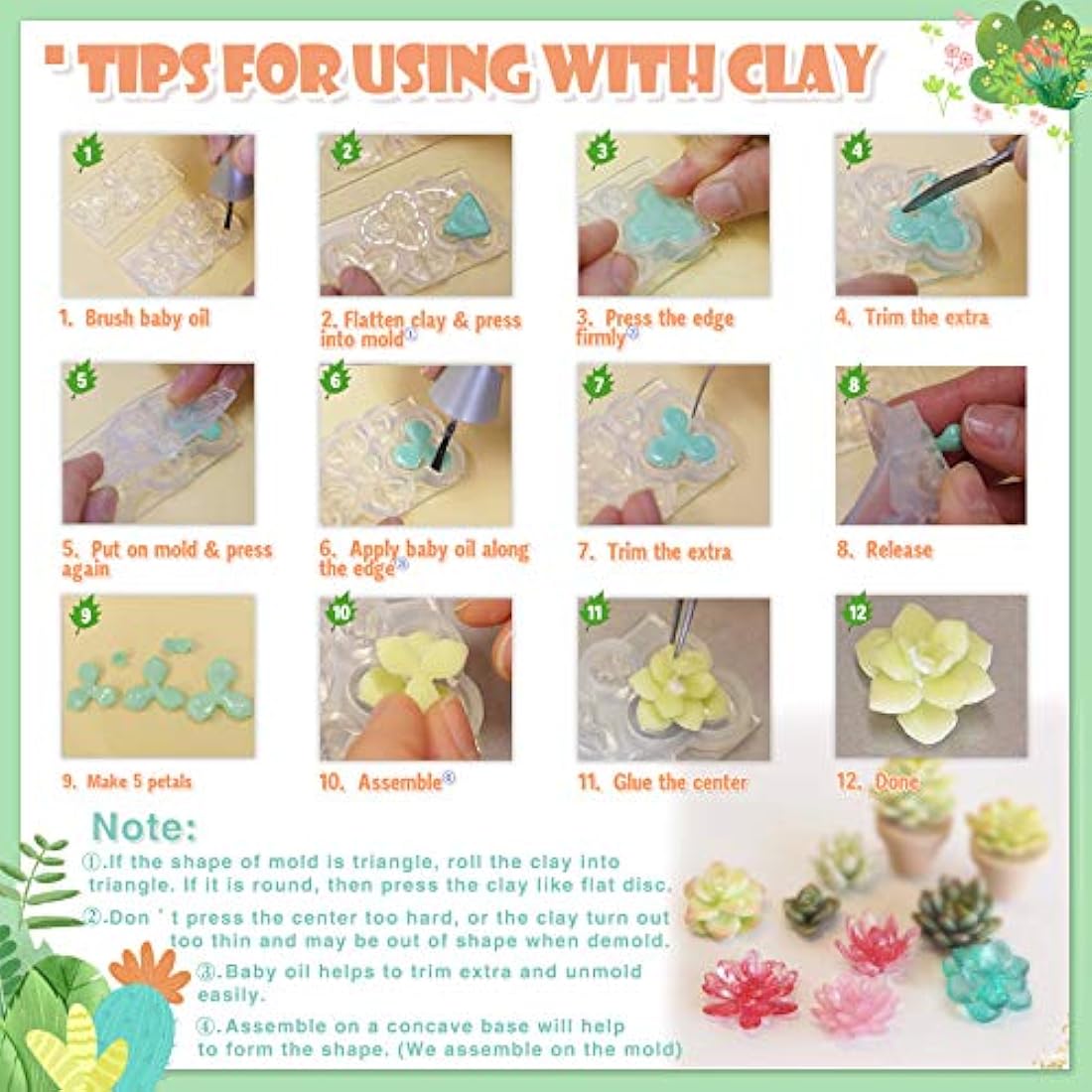 ' TIPS FOR USING WITH CLAY

1

1. Brush baby oil

2

2. Flatten clay & press into mold①

3

3. Press the edge firmly②

4

4. Trim the extra

5

5. Put on mold & press again

6

6. Apply baby oil along the edge③

7

7. Trim the extra

8

8. Release

9

9. Make 5 petals

10

10. Assemble④

11

11. Glue the center

12

12. Done

Note:

①.If the shape of mold is triangle, roll the clay into triangle. If it is round, then press the clay like flat disc.

②.Don ' t press the center too hard, or the clay turn out too thin and may be out of shape when demold.

③.Baby oil helps to trim extra and unmold easily.

④.Assemble on a concave base will help to form the shape. (We assemble on the mold)