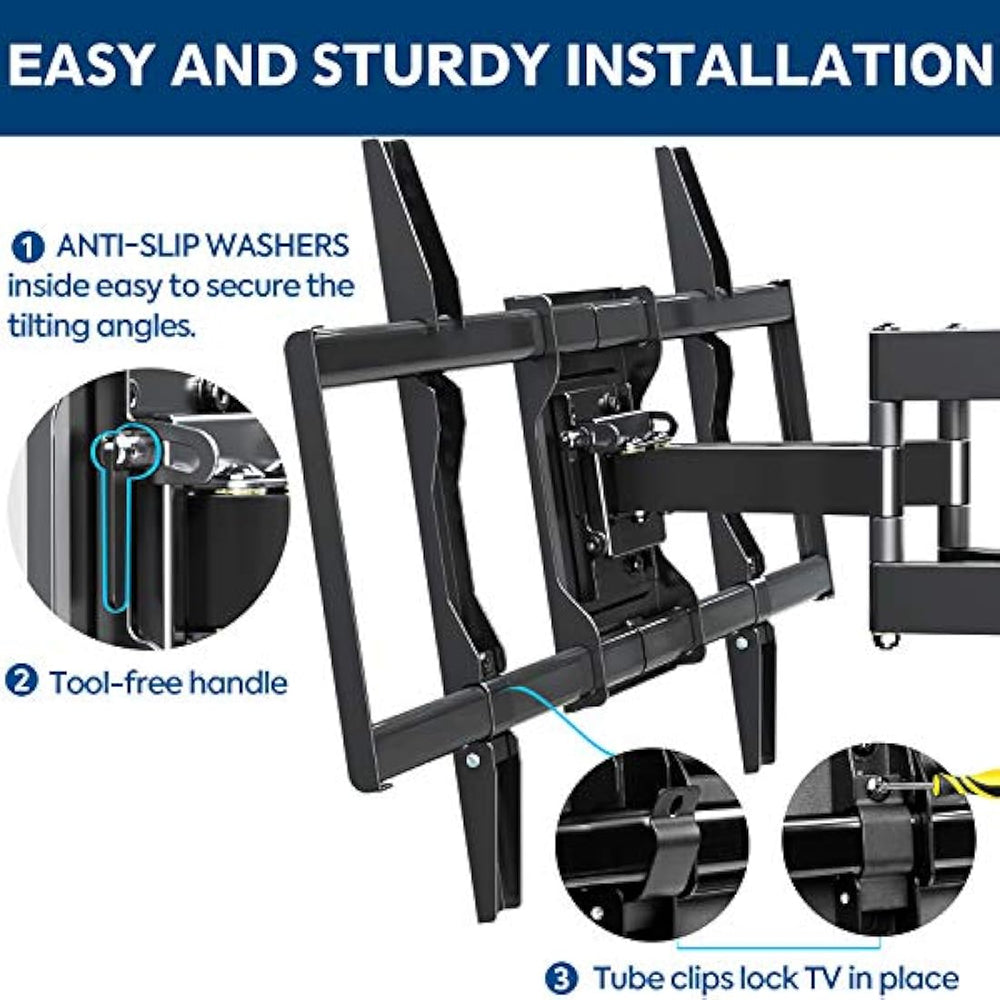 EASY AND STURDY INSTALLATION

1 ANTI-SLIP WASHERS inside easy to secure the tilting angles.

2 Tool-free handle

3 Tube clips lock TV in place