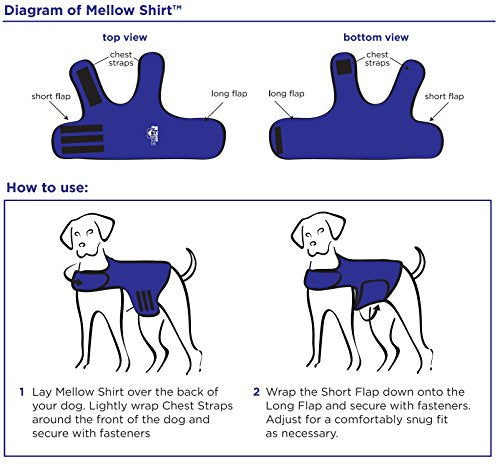 Diagram of Mellow Shirt™

top view

chest straps

short flap

long flap

bottom view

chest straps

long flap

short flap

How to use:

1 Lay Mellow Shirt over the back of your dog. Lightly wrap Chest Straps around the front of the dog and secure with fasteners

2 Wrap the Short Flap down onto the Long Flap and secure with fasteners. Adjust for a comfortably snug fit as necessary.