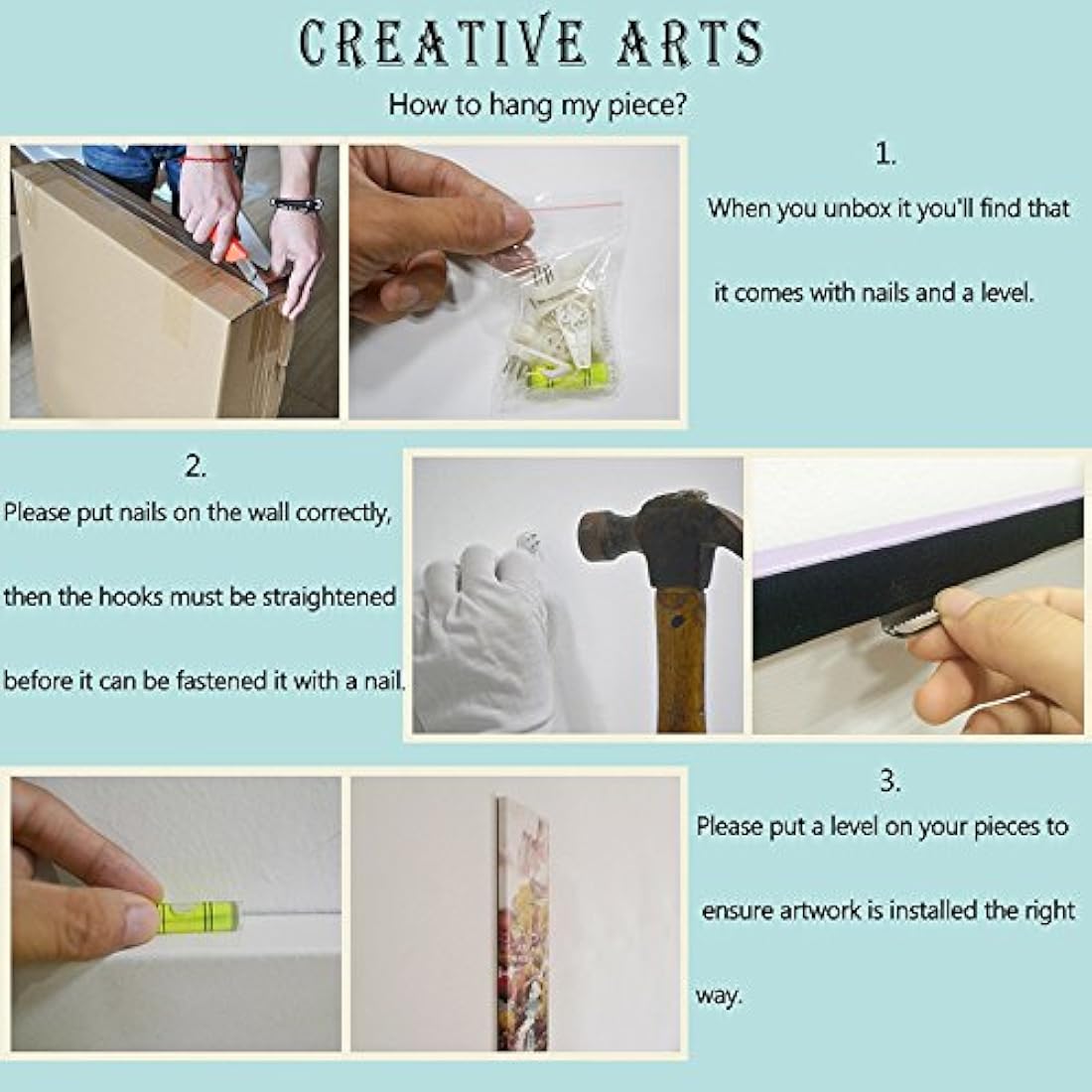 CREATIVE ARTS

How to hang my piece?

1.

When you unbox it you'll find that it comes with nails and a level.

2.

Please put nails on the wall correctly, then the hooks must be straightened before it can be fastened it with a nail.

3.

Please put a level on your pieces to ensure artwork is installed the right way.