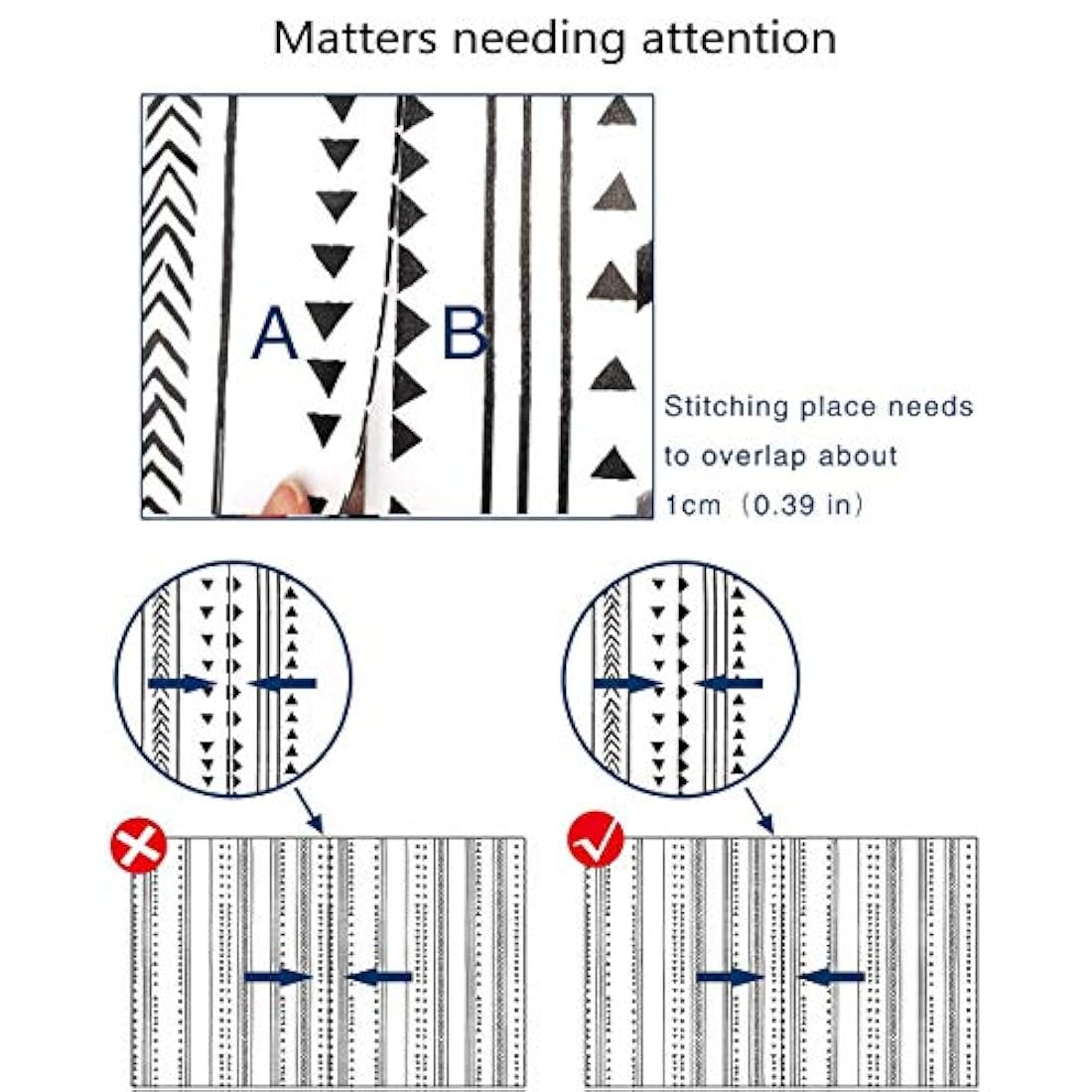 Matters needing attention

A

B

Stitching place needs to overlap about 1cm（0.39 in）