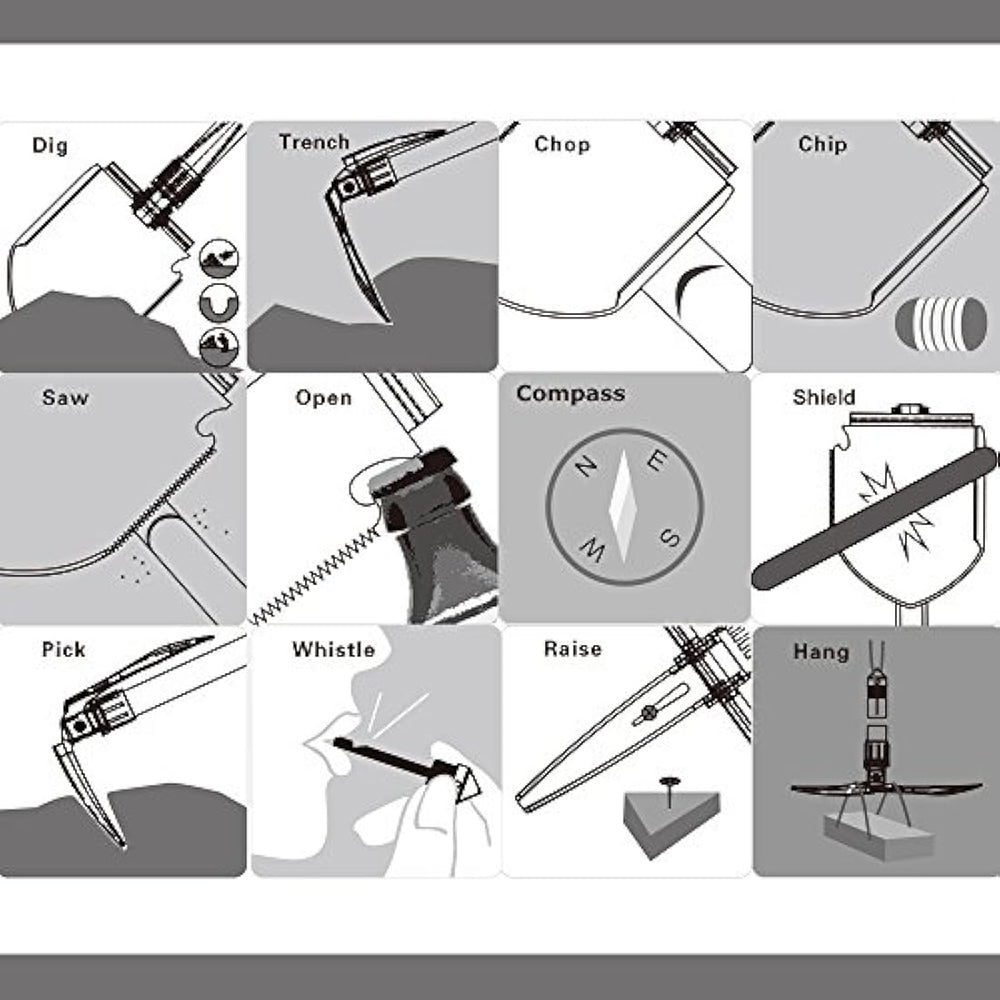 Dig

Trench

Chop

Chip

Saw

Open

Compass

N E S W

Shield

Pick

Whistle

Raise

Hang