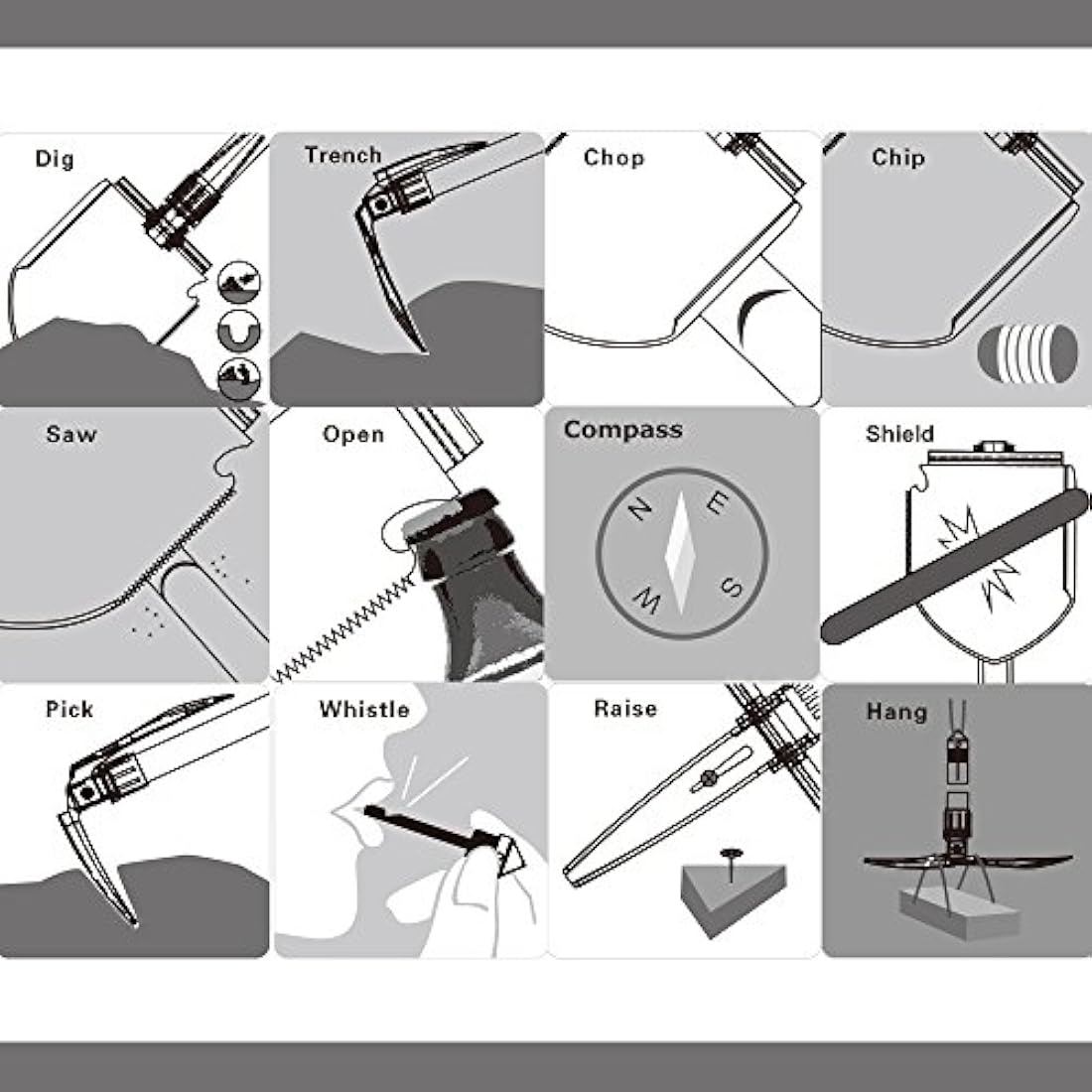 Dig

Trench

Chop

Chip

Saw

Open

Compass

N
E
S
W

Shield

Pick

Whistle

Raise

Hang