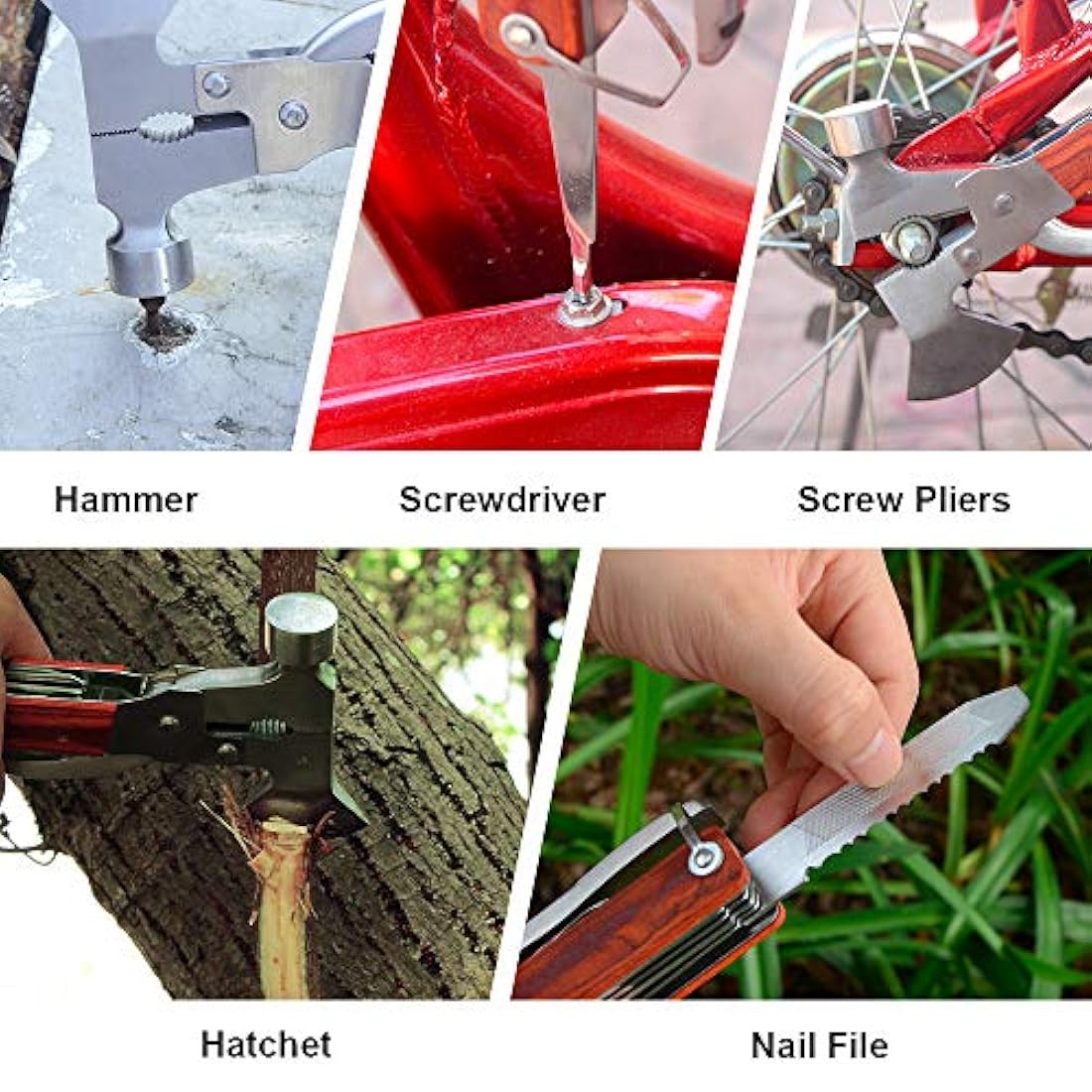 Hammer

Screwdriver

Screw Pliers

Hatchet

Nail File