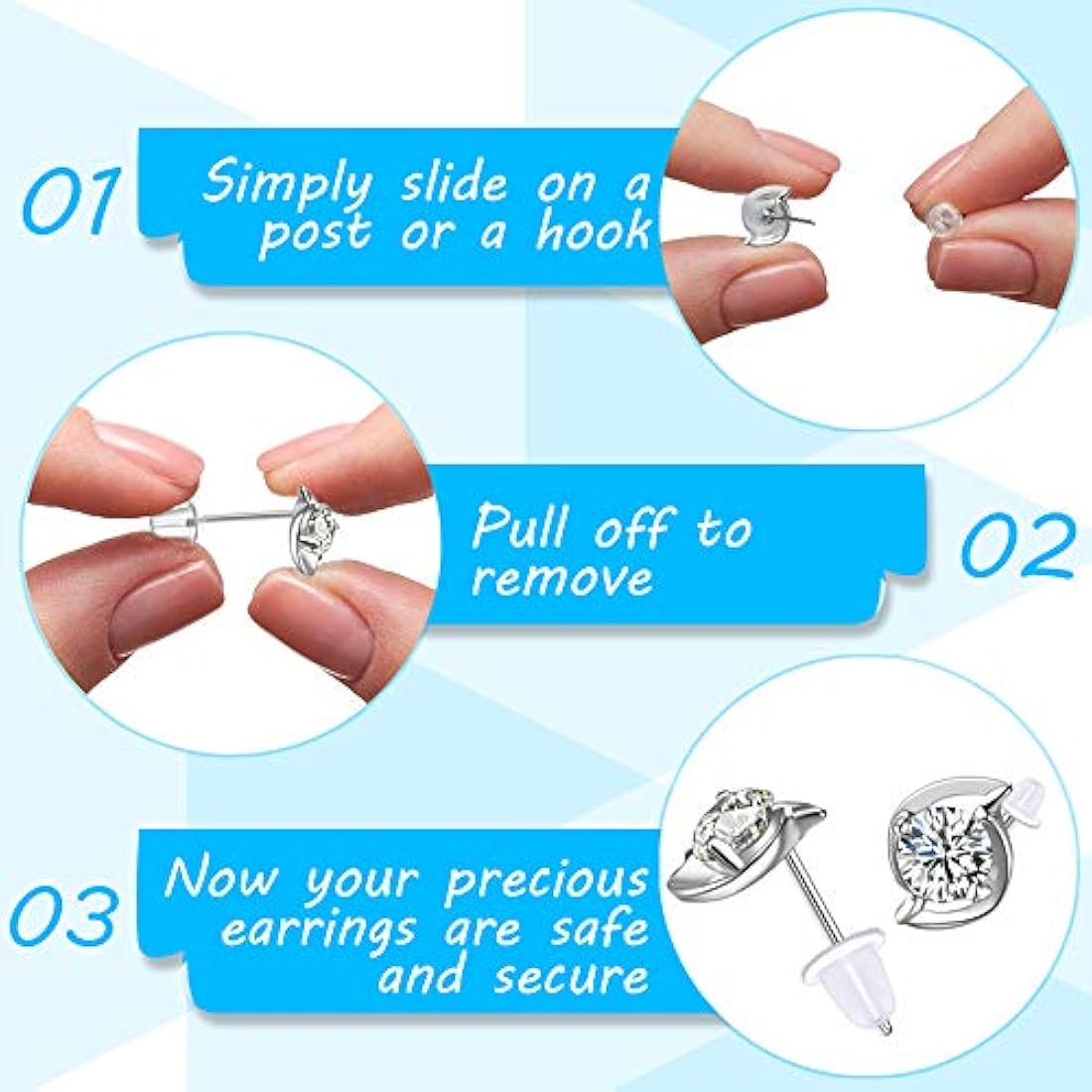 01
Simply slide on a post or a hook

Pull off to remove
02

03
Now your precious earrings are safe and secure