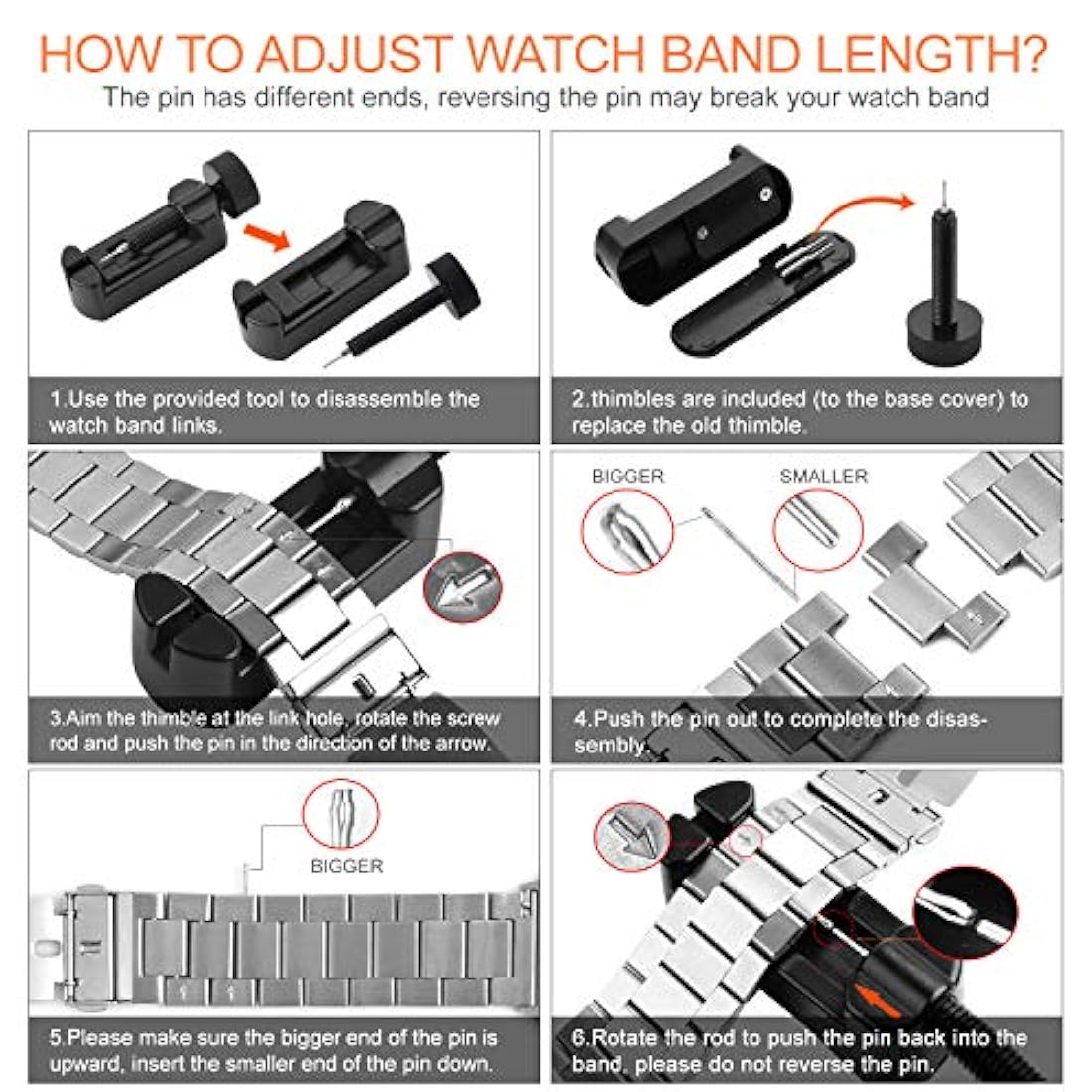 HOW TO ADJUST WATCH BAND LENGTH?
The pin has different ends, reversing the pin may break your watch band

1.Use the provided tool to disassemble the watch band links.

2.thimbles are included (to the base cover) to replace the old thimble.

3.Aim the thimble at the link hole, rotate the screw rod and push the pin in the direction of the arrow.

BIGGER

SMALLER

4.Push the pin out to complete the disassembly.

BIGGER

5.Please make sure the bigger end of the pin is upward, insert the smaller end of the pin down.

6.Rotate the rod to push the pin back into the band, please do not reverse the pin.