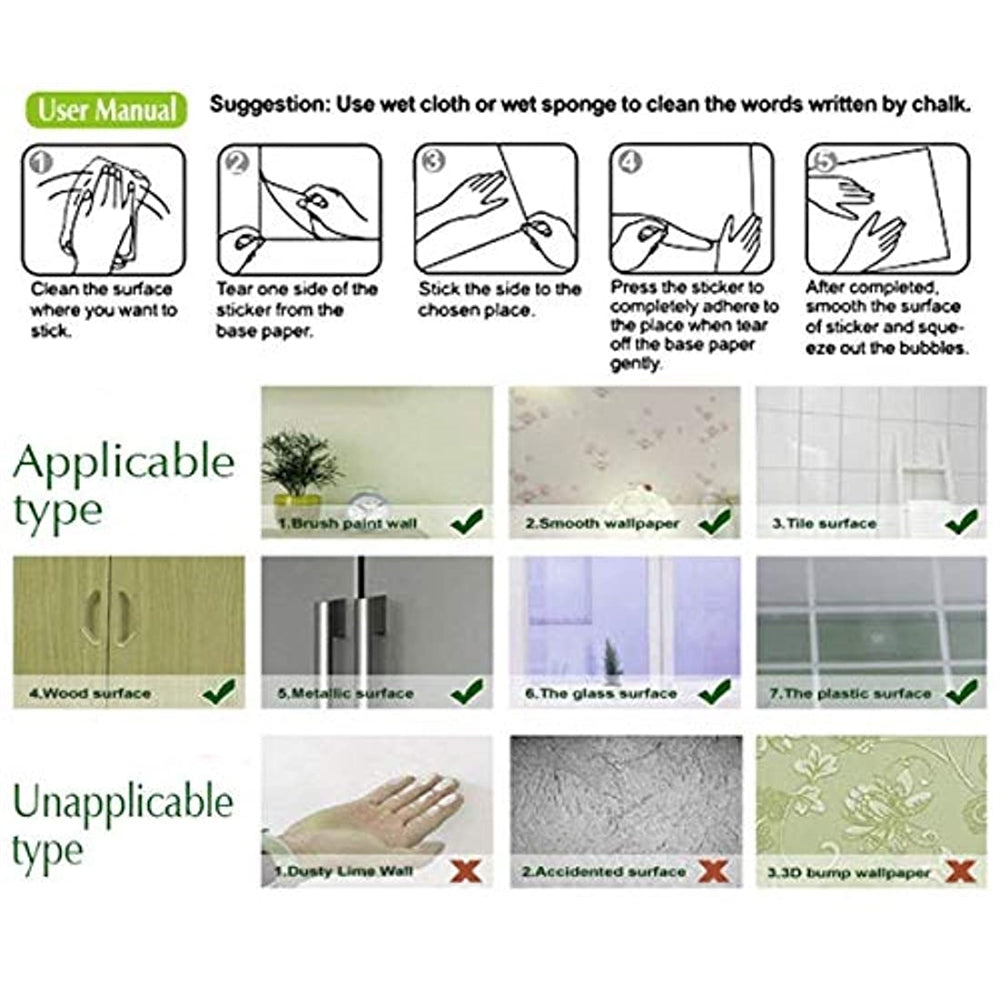 User Manual

Suggestion: Use wet cloth or wet sponge to clean the words written by chalk.

1
Clean the surface where you want to stick.

2
Tear one side of the sticker from the base paper.

3
Stick the side to the chosen place.

4
Press the sticker to completely adhere to the place when tear off the base paper gently.

5
After completed, smooth the surface of sticker and squeeze out the bubbles.

Applicable type

1.Brush paint wall
2.Smooth wallpaper
3.Tile surface
4.Wood surface
5.Metallic surface
6.The glass surface
7.The plastic surface

Unapplicable type

1.Dusty Lime Wall
2.Accidented surface
3.3D bump wallpaper