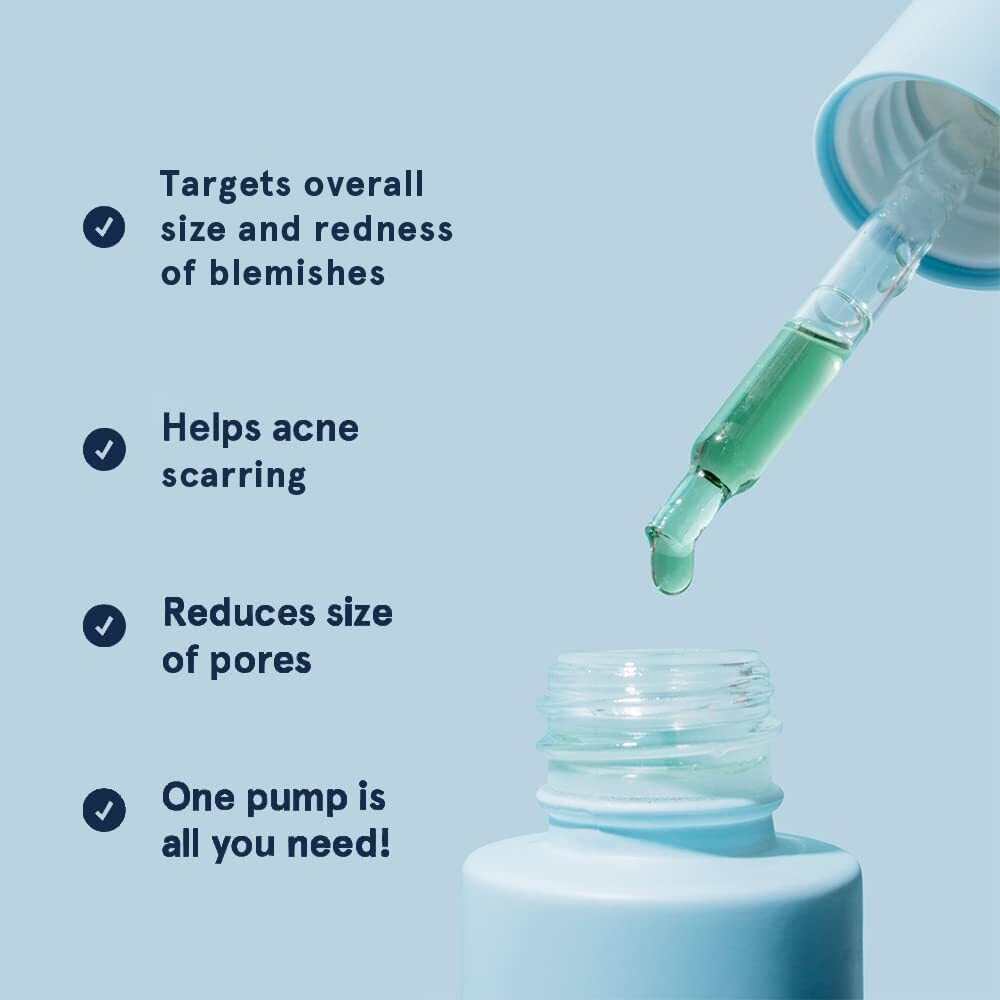 Targets overall size and redness of blemishes

Helps acne scarring

Reduces size of pores

One pump is all you need!