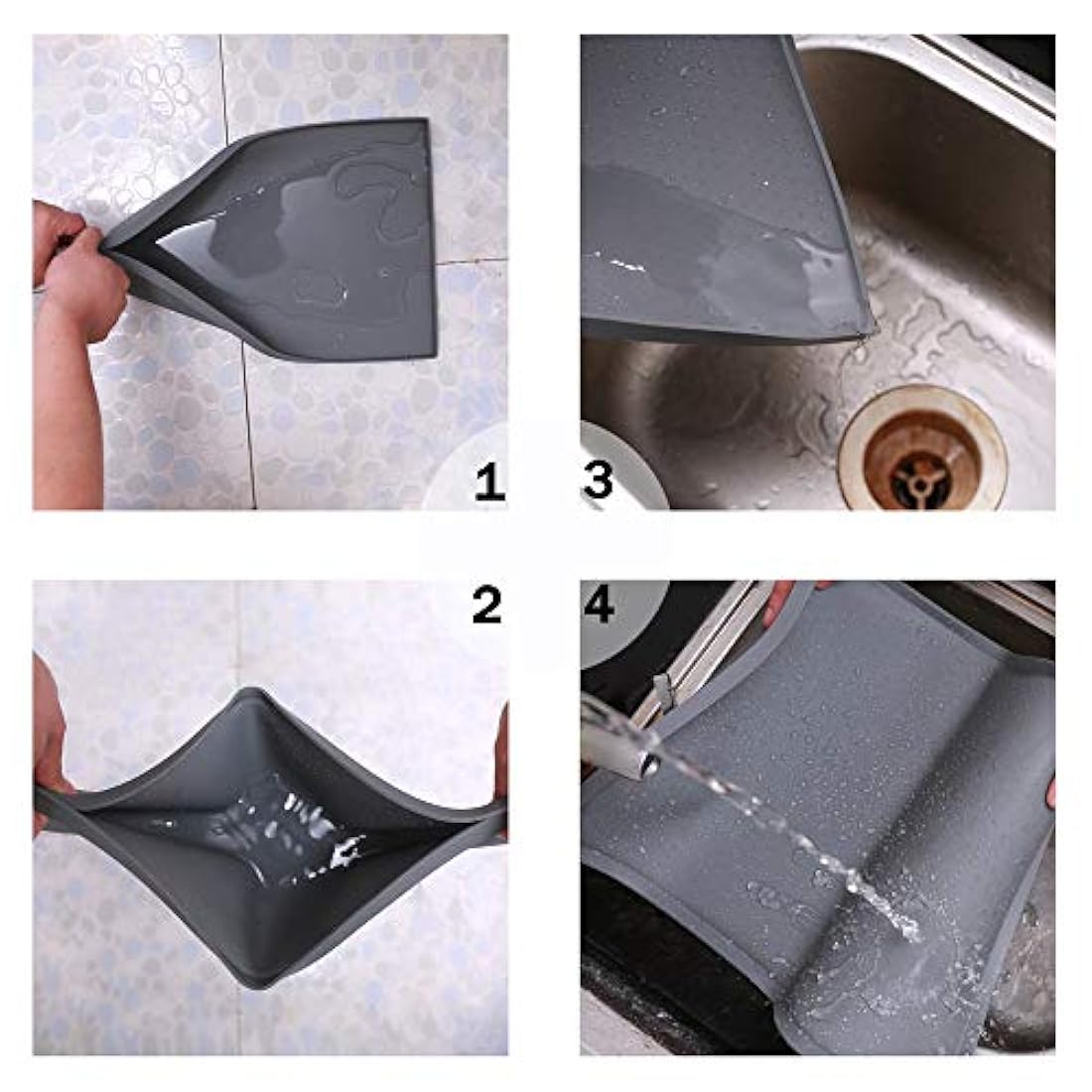 1
3
2
4