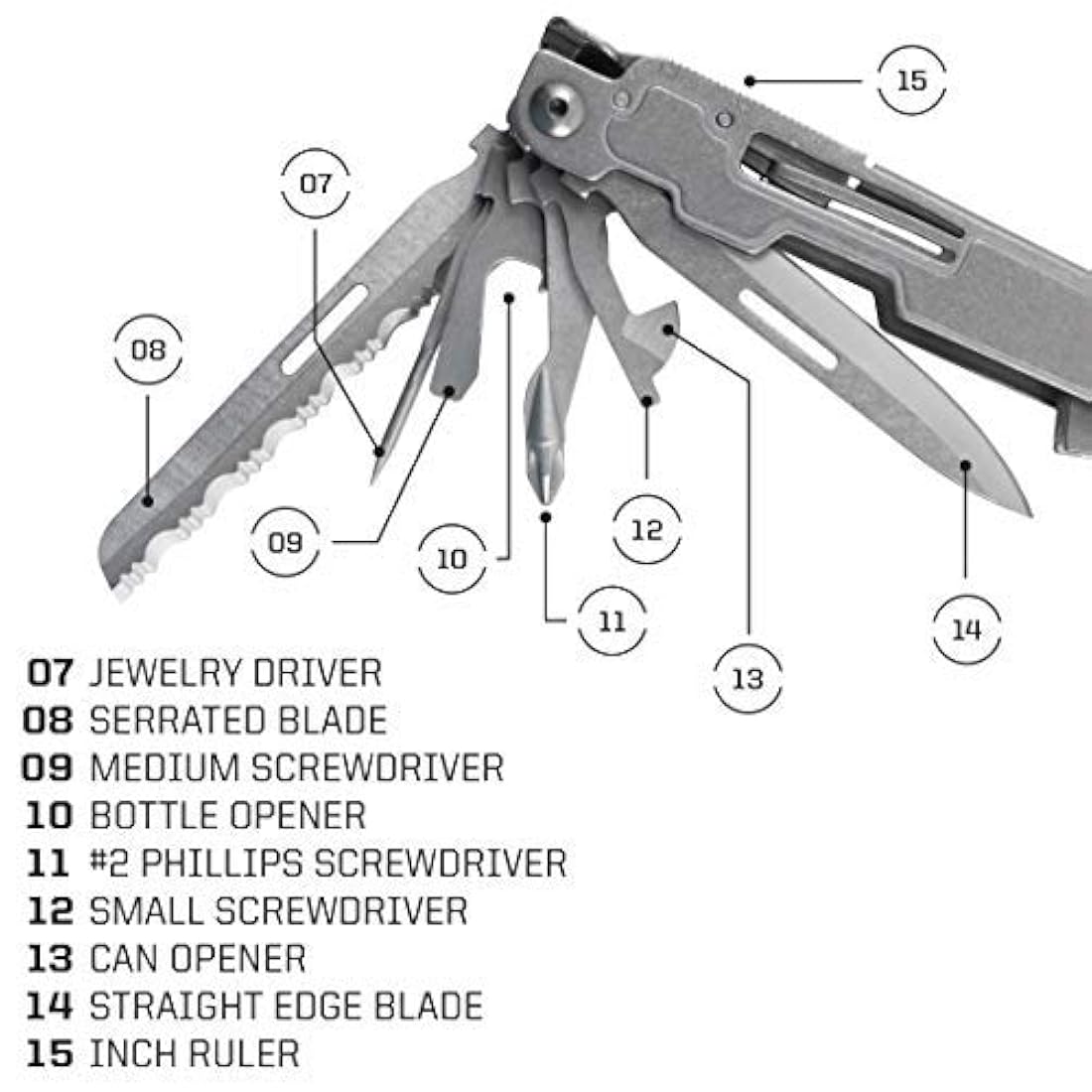 15

07

08

09

10

11

12

13

14

07 JEWELRY DRIVER
08 SERRATED BLADE
09 MEDIUM SCREWDRIVER
10 BOTTLE OPENER
11 #2 PHILLIPS SCREWDRIVER
12 SMALL SCREWDRIVER
13 CAN OPENER
14 STRAIGHT EDGE BLADE
15 INCH RULER