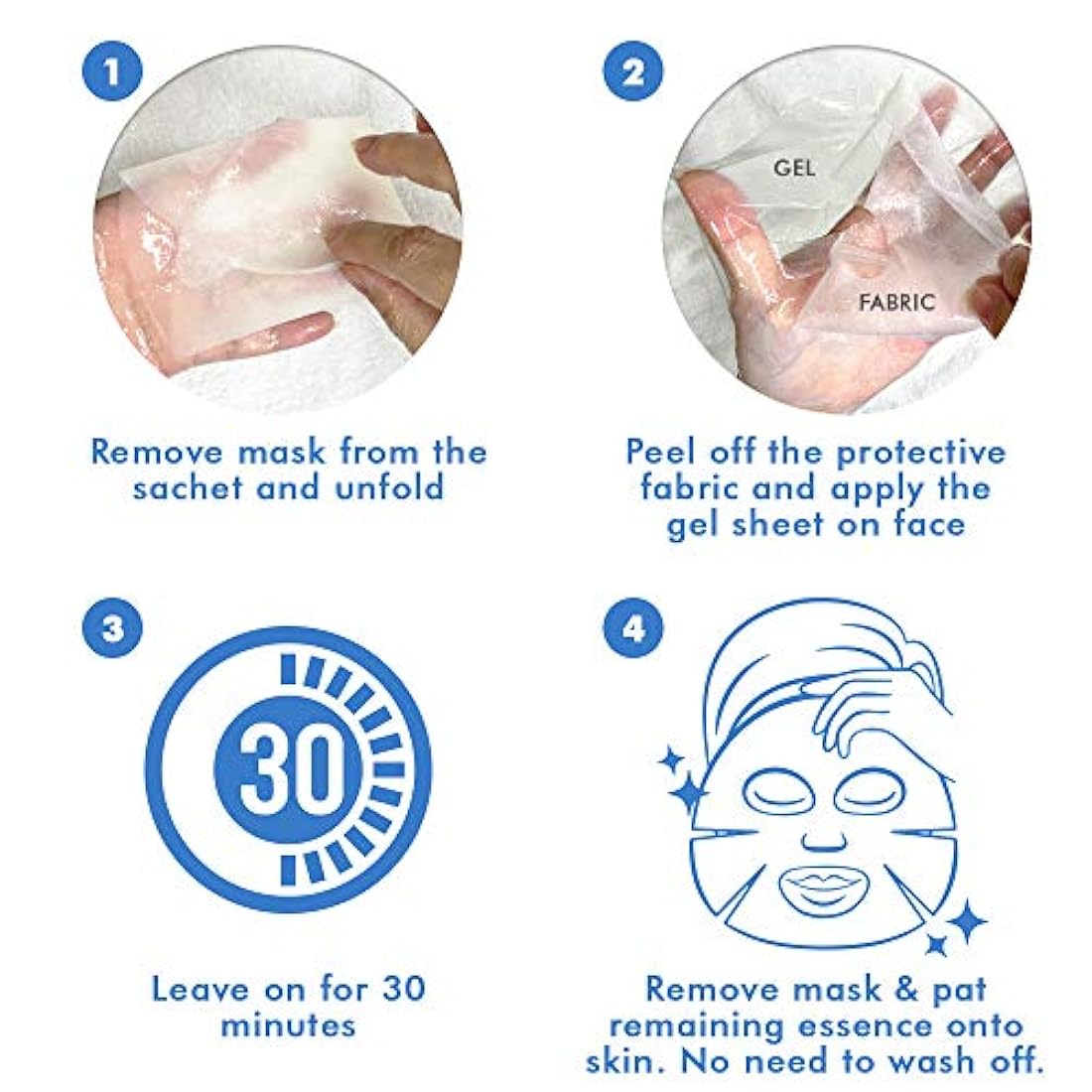 1

Remove mask from the sachet and unfold

2

GEL

FABRIC

Peel off the protective fabric and apply the gel sheet on face

3

30

Leave on for 30 minutes

4

Remove mask & pat remaining essence onto skin. No need to wash off.