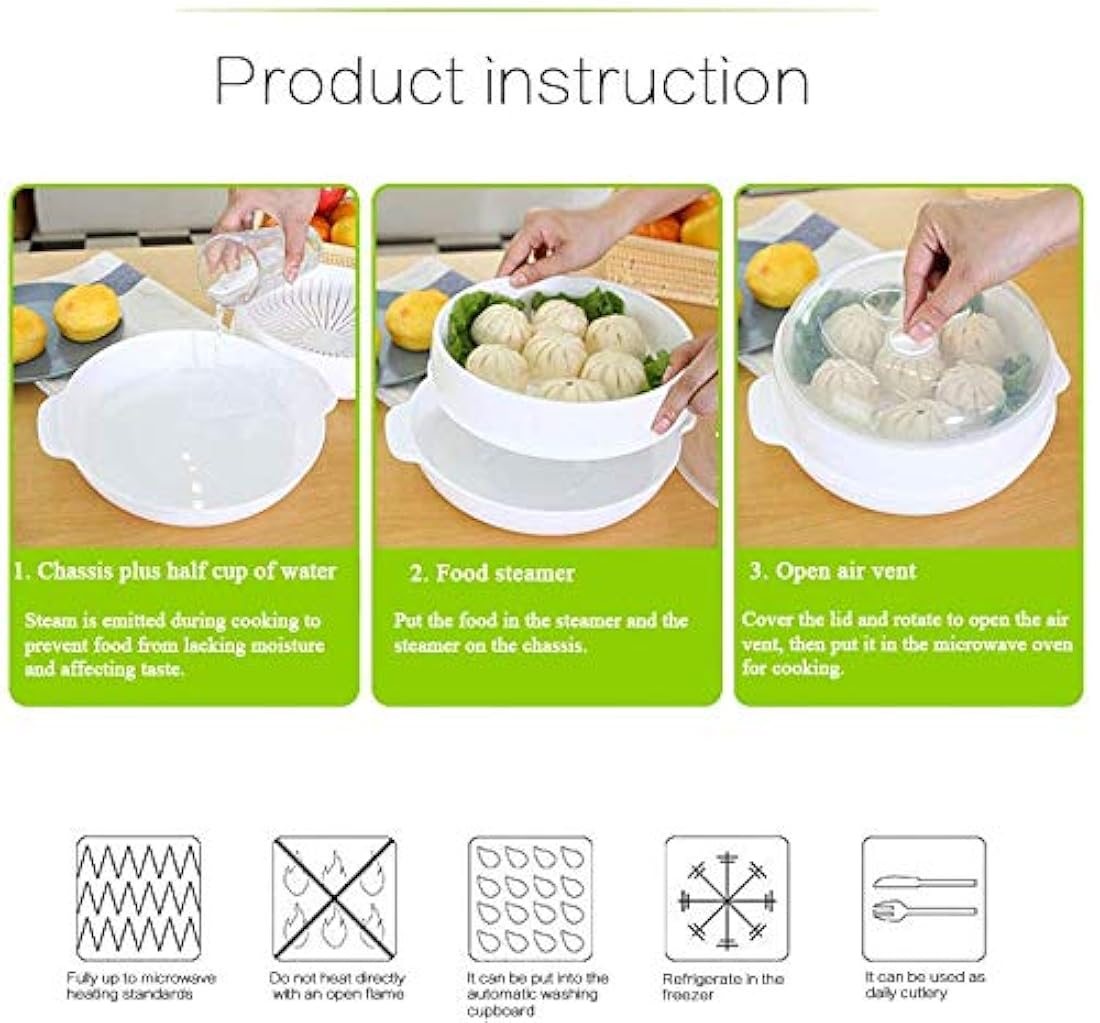 Product instruction

1. Chassis plus half cup of water

Steam is emitted during cooking to prevent food from lacking moisture and affecting taste.

2. Food steamer

Put the food in the steamer and the steamer on the chassis.

3. Open air vent

Cover the lid and rotate to open the air vent, then put it in the microwave oven for cooking.

Fully up to microwave heating standards

Do not heat directly with an open flame

It can be put into the automatic washing cupboard

Refrigerate in the freezer

It can be used as daily cutlery