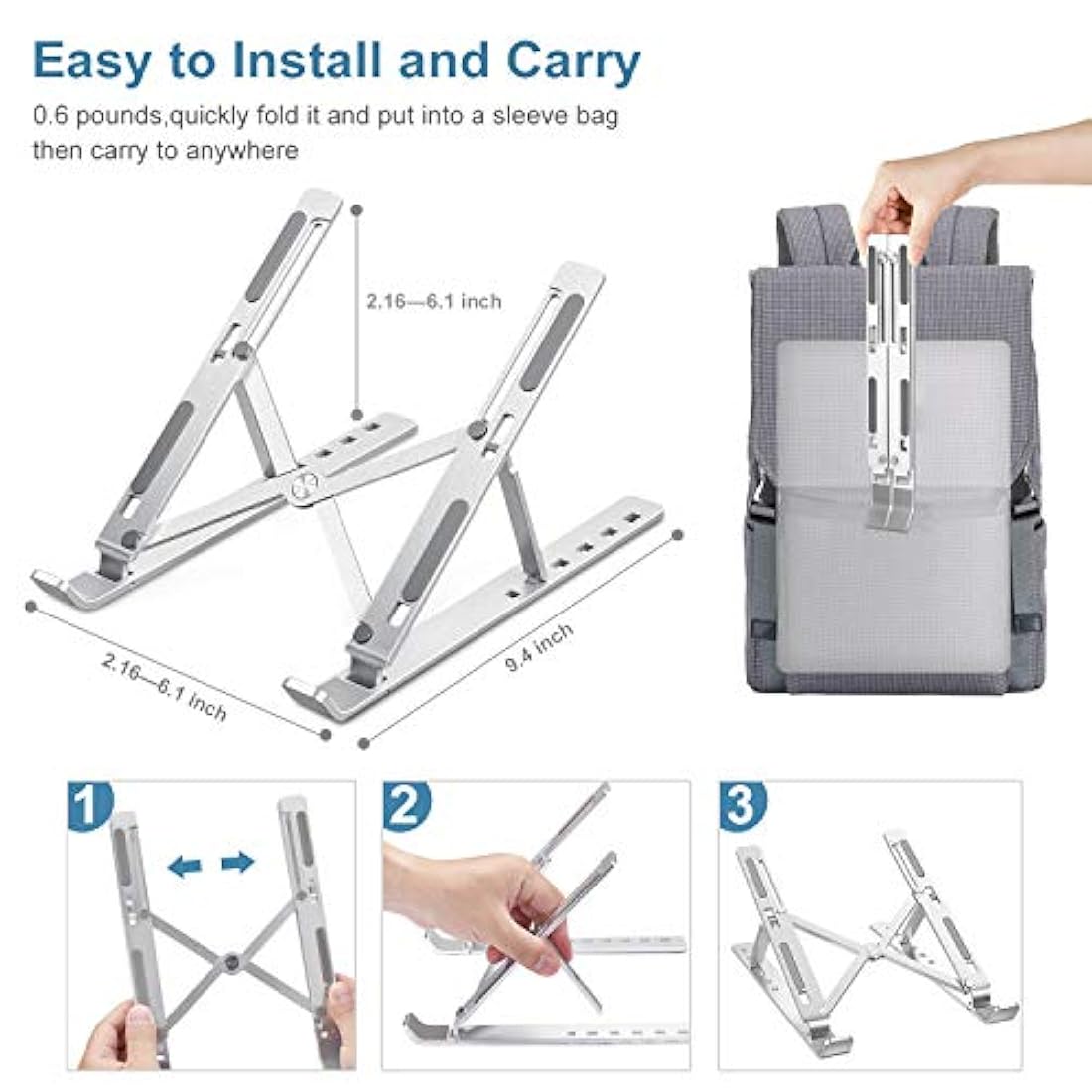 Easy to Install and Carry

0.6 pounds,quickly fold it and put into a sleeve bag then carry to anywhere

2.16—6.1 inch

2.16—6.1 inch

9.4 inch

1

2

3