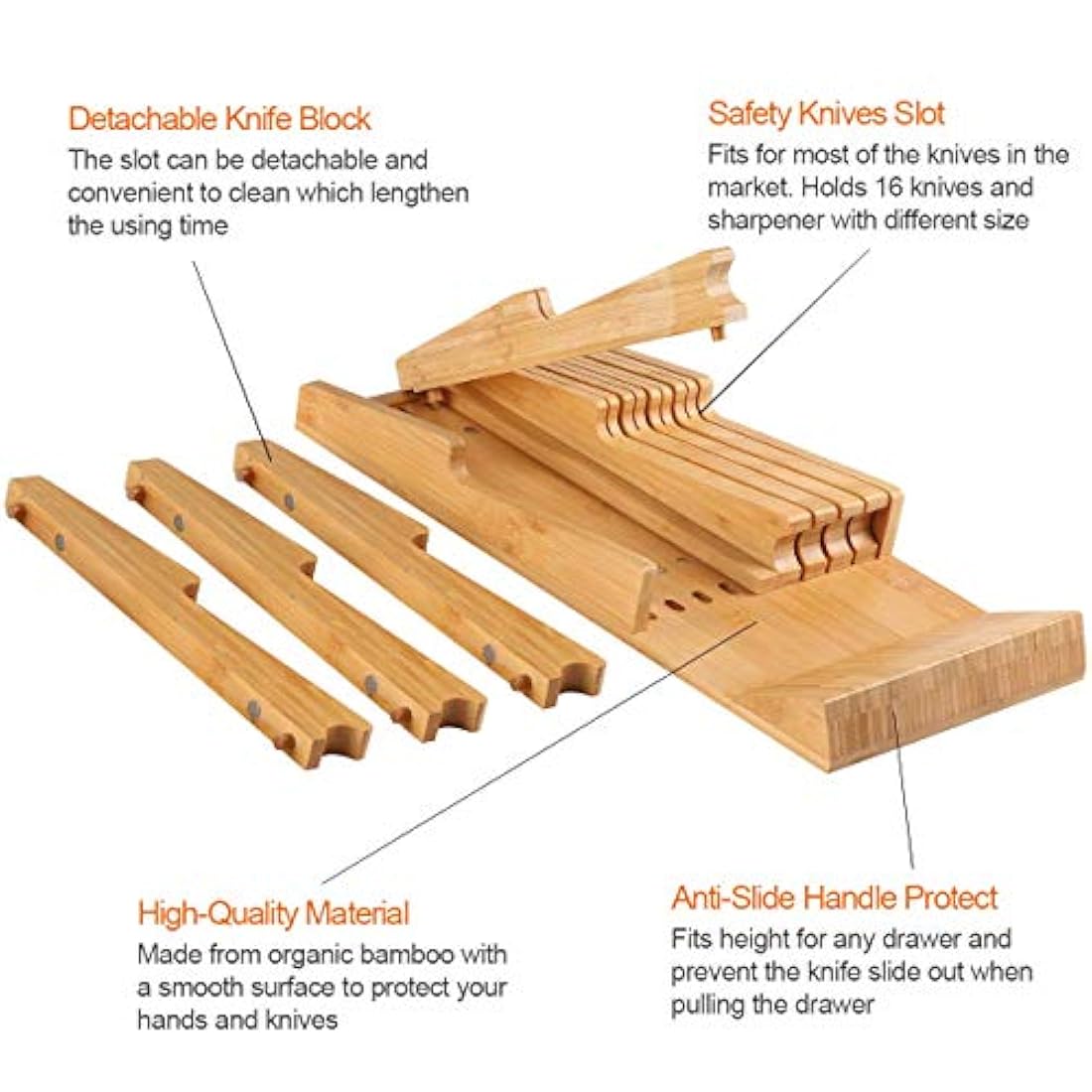 Detachable Knife Block
The slot can be detachable and convenient to clean which lengthen the using time

Safety Knives Slot
Fits for most of the knives in the market. Holds 16 knives and sharpener with different size

High-Quality Material
Made from organic bamboo with a smooth surface to protect your hands and knives

Anti-Slide Handle Protect
Fits height for any drawer and prevent the knife slide out when pulling the drawer