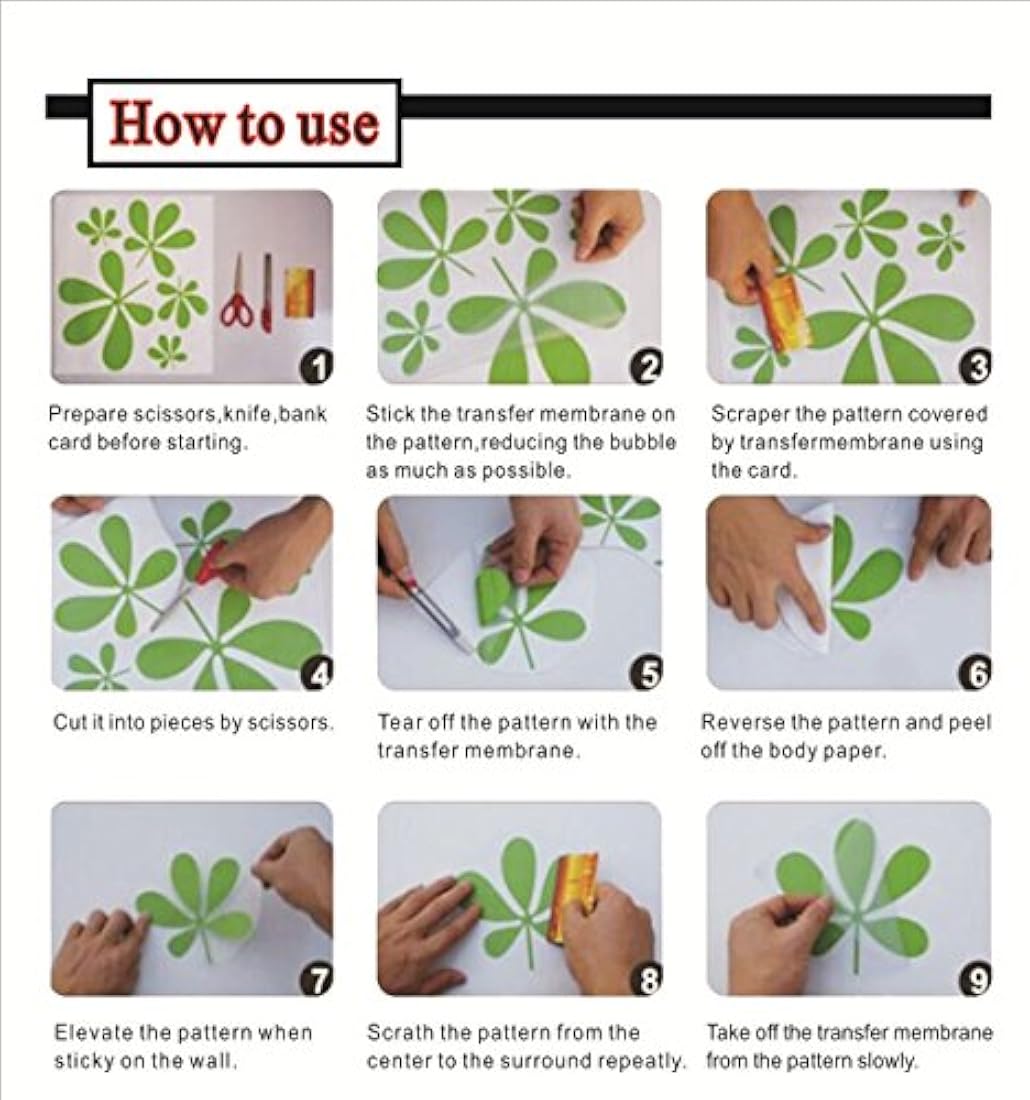 How to use

1
Prepare scissors,knife,bank card before starting.

2
Stick the transfer membrane on the pattern,reducing the bubble as much as possible.

3
Scraper the pattern covered by transfermembrane using the card.

4
Cut it into pieces by scissors.

5
Tear off the pattern with the transfer membrane.

6
Reverse the pattern and peel off the body paper.

7
Elevate the pattern when sticky on the wall.

8
Scrath the pattern from the center to the surround repeatly.

9
Take off the transfer membrane from the pattern slowly.