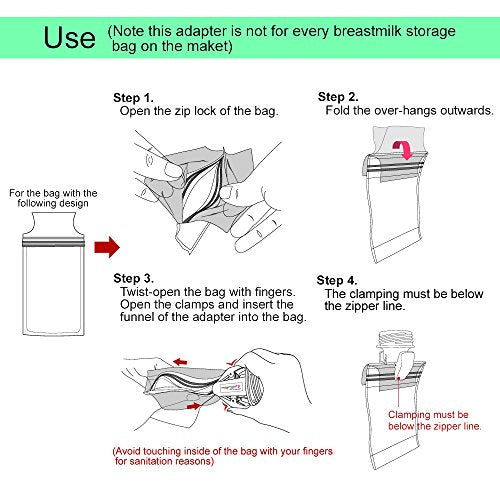 Use (Note this adapter is not for every breastmilk storage bag on the maket)

For the bag with the following design

Step 1.
Open the zip lock of the bag.

Step 2.
Fold the over-hangs outwards.

Step 3.
Twist-open the bag with fingers. Open the clamps and insert the funnel of the adapter into the bag.

(Avoid touching inside of the bag with your fingers for sanitation reasons)

Step 4.
The clamping must be below the zipper line.

Clamping must be below the zipper line.